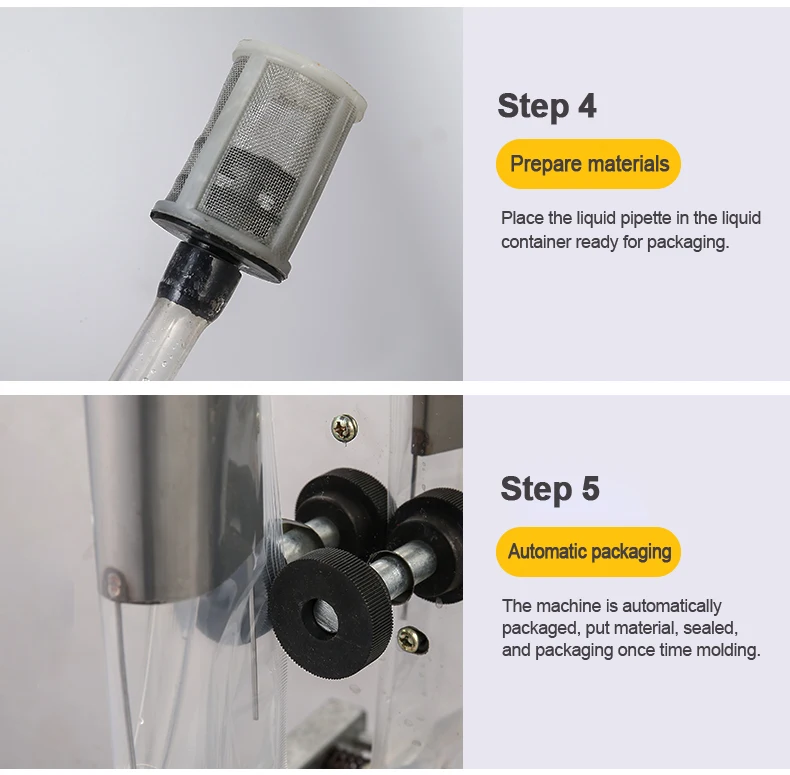 Step 4

Prepare materials

Place the liquid pipette in the liquid container ready for packaging.

Step 5

Automatic packaging

The machine is automatically packaged, put material, sealed, and packaging once time molding.