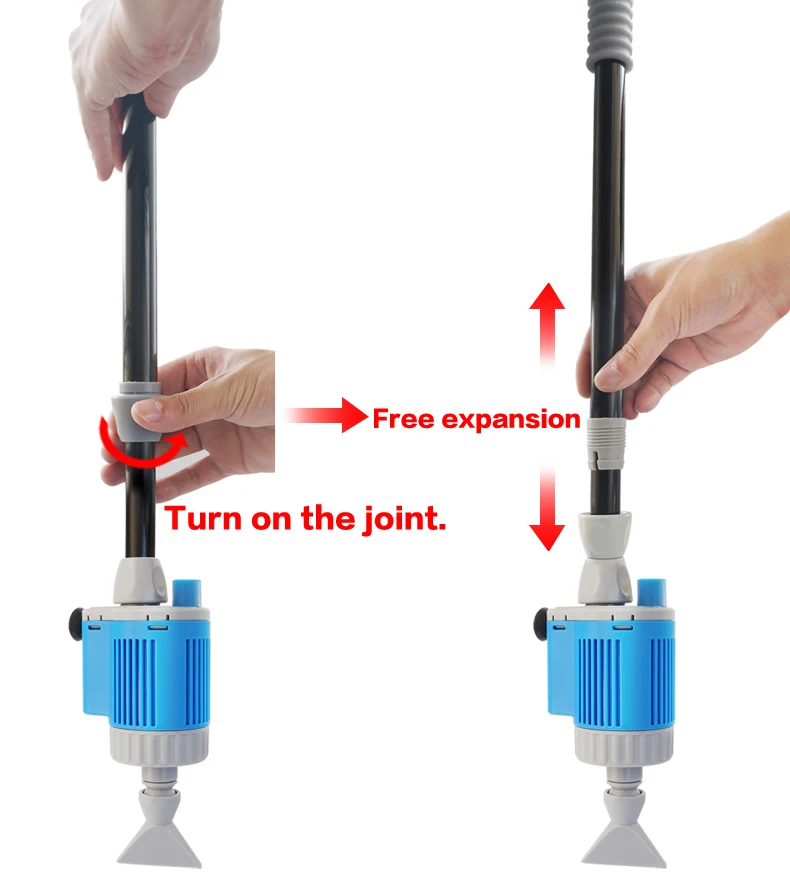 Free expansion

Turn on the joint.