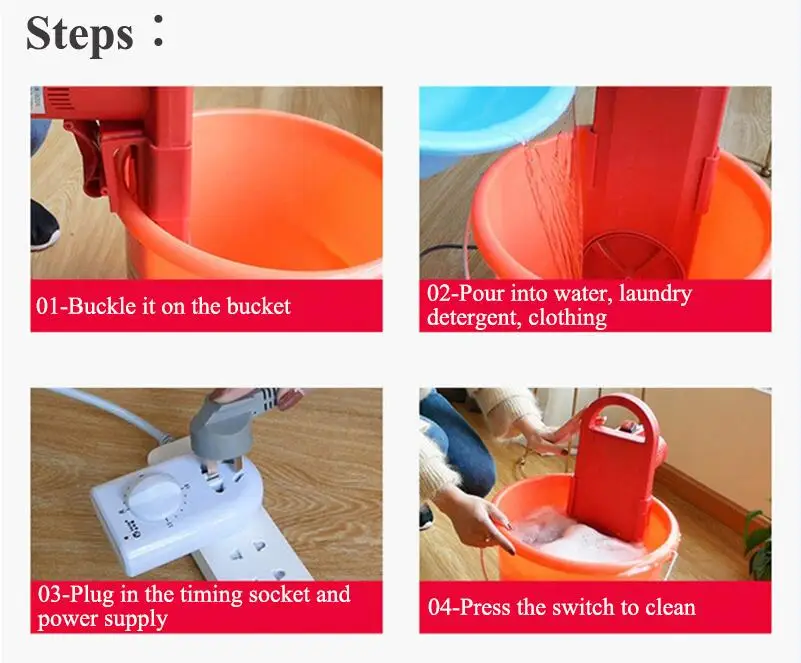 Steps：

01-Buckle it on the bucket

02-Pour into water, laundry detergent, clothing

03-Plug in the timing socket and power supply

04-Press the switch to clean