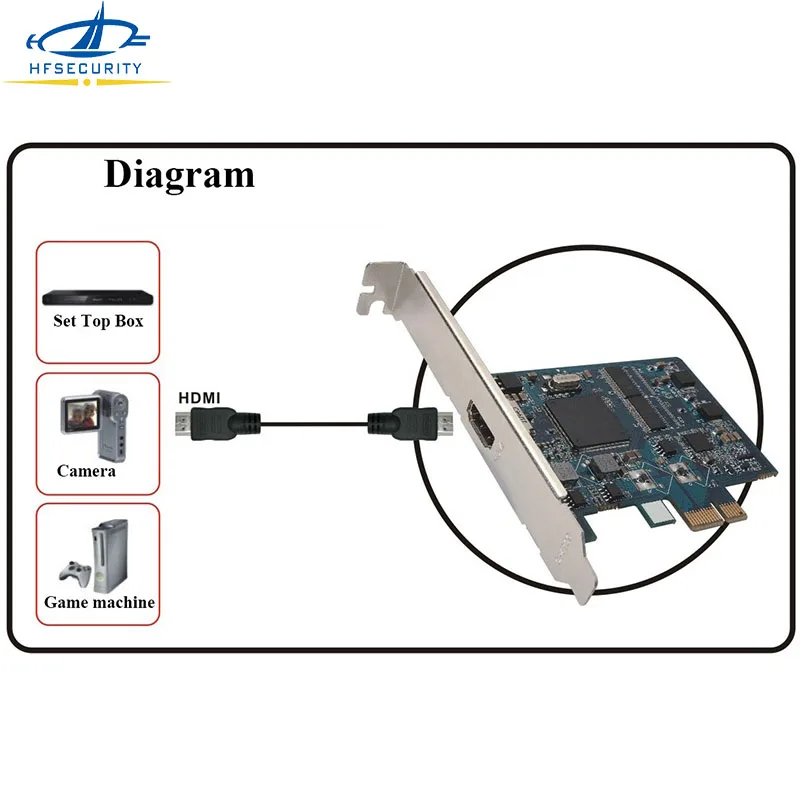 HFSECURITY

Diagram

Set Top Box

Camera

Game machine

HDMI