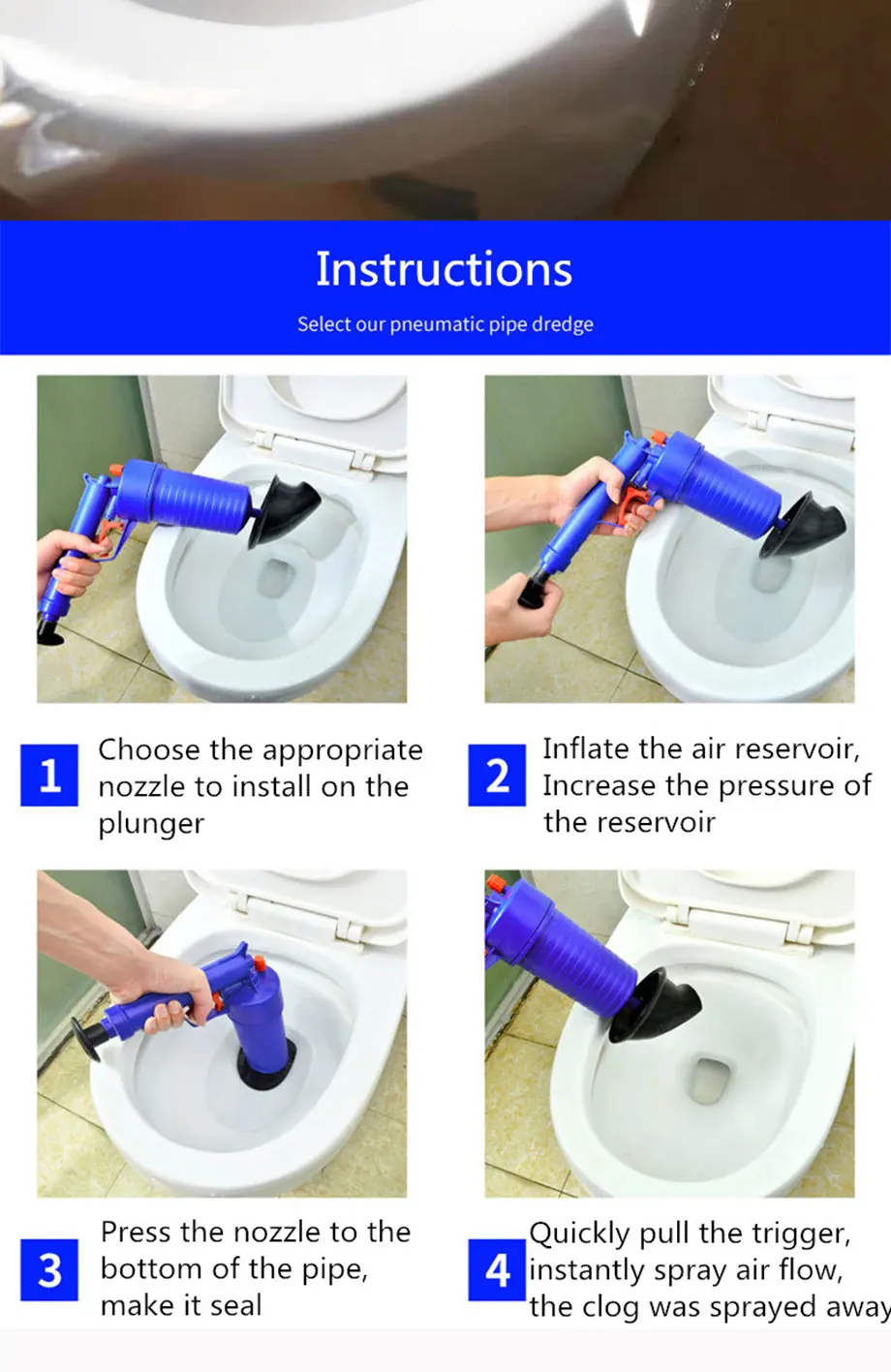 Instructions

Select our pneumatic pipe dredge

1 Choose the appropriate nozzle to install on the plunger

2 Inflate the air reservoir, Increase the pressure of the reservoir

3 Press the nozzle to the bottom of the pipe, make it seal

4 Quickly pull the trigger, instantly spray air flow, the clog was sprayed away