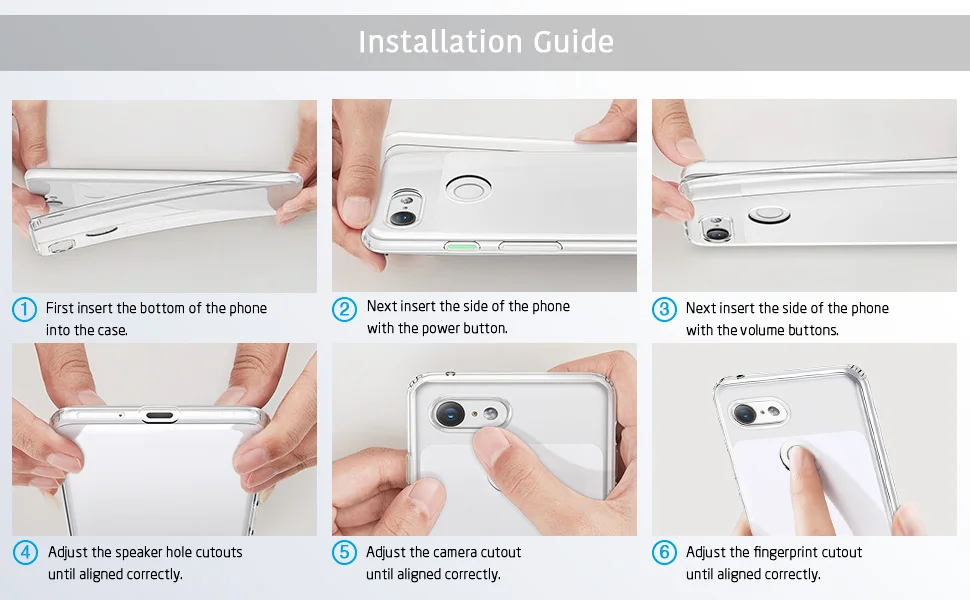 Installation Guide

① First insert the bottom of the phone into the case.

② Next insert the side of the phone with the power button.

③ Next insert the side of the phone with the volume buttons.

④ Adjust the speaker hole cutouts until aligned correctly.

⑤ Adjust the camera cutout until aligned correctly.

⑥ Adjust the fingerprint cutout until aligned correctly.