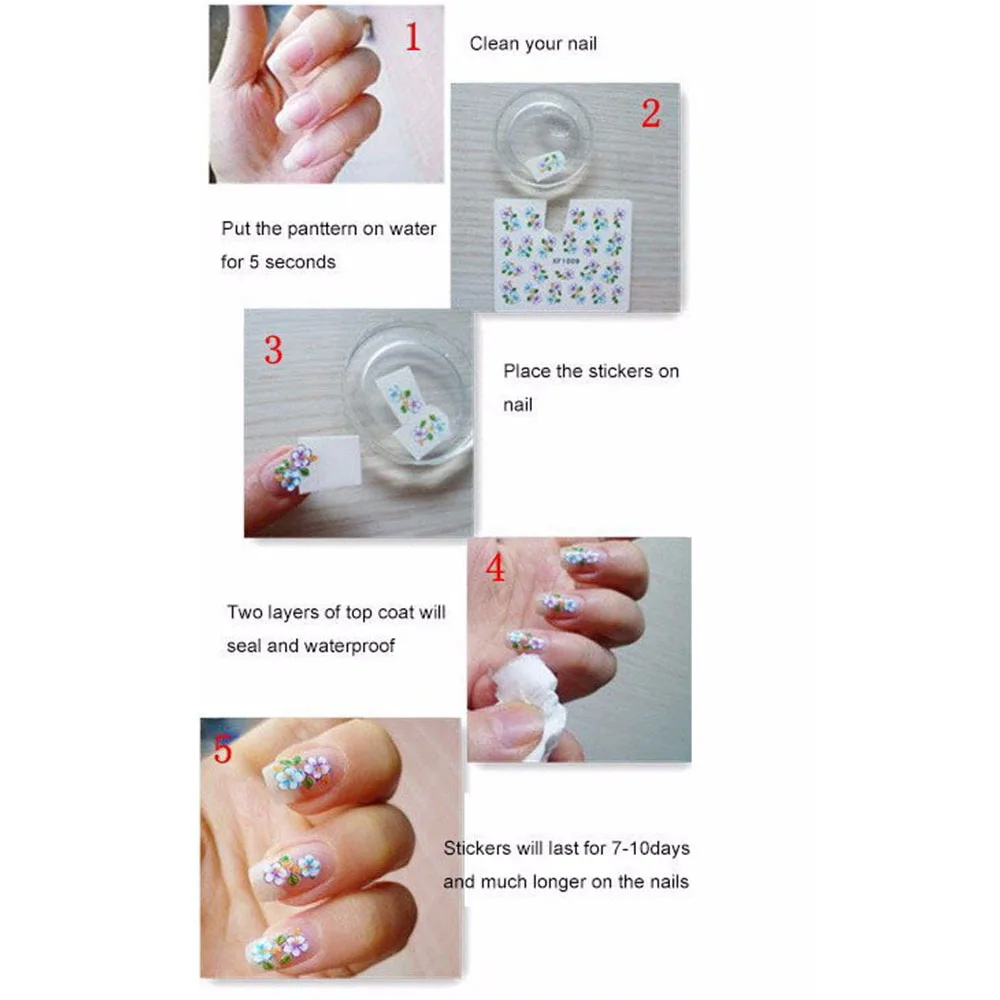 1

Clean your nail

2

Put the panttern on water for 5 seconds

XF1009

3

Place the stickers on nail

4

Two layers of top coat will seal and waterproof

5

Stickers will last for 7-10days and much longer on the nails