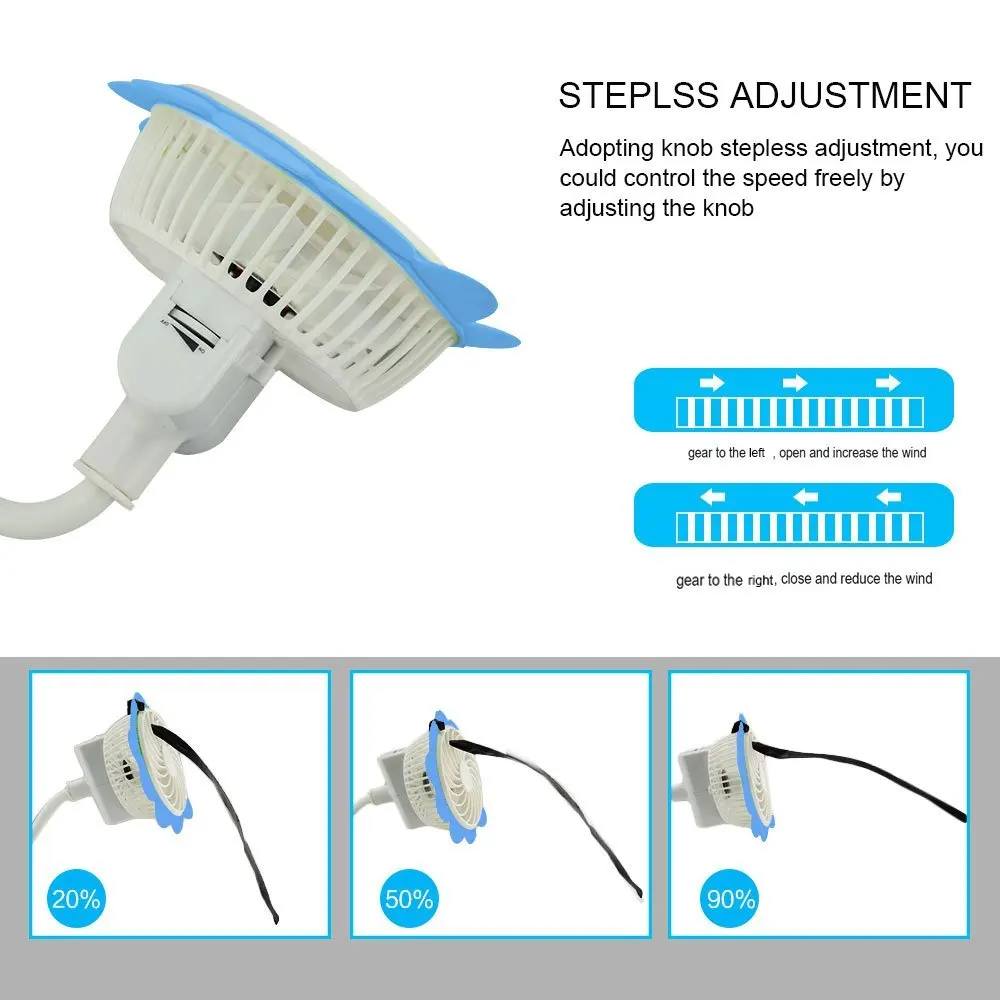 STEPLSS ADJUSTMENT

Adopting knob stepless adjustment, you could control the speed freely by adjusting the knob

gear to the left , open and increase the wind

gear to the right, close and reduce the wind

20%

50%

90%