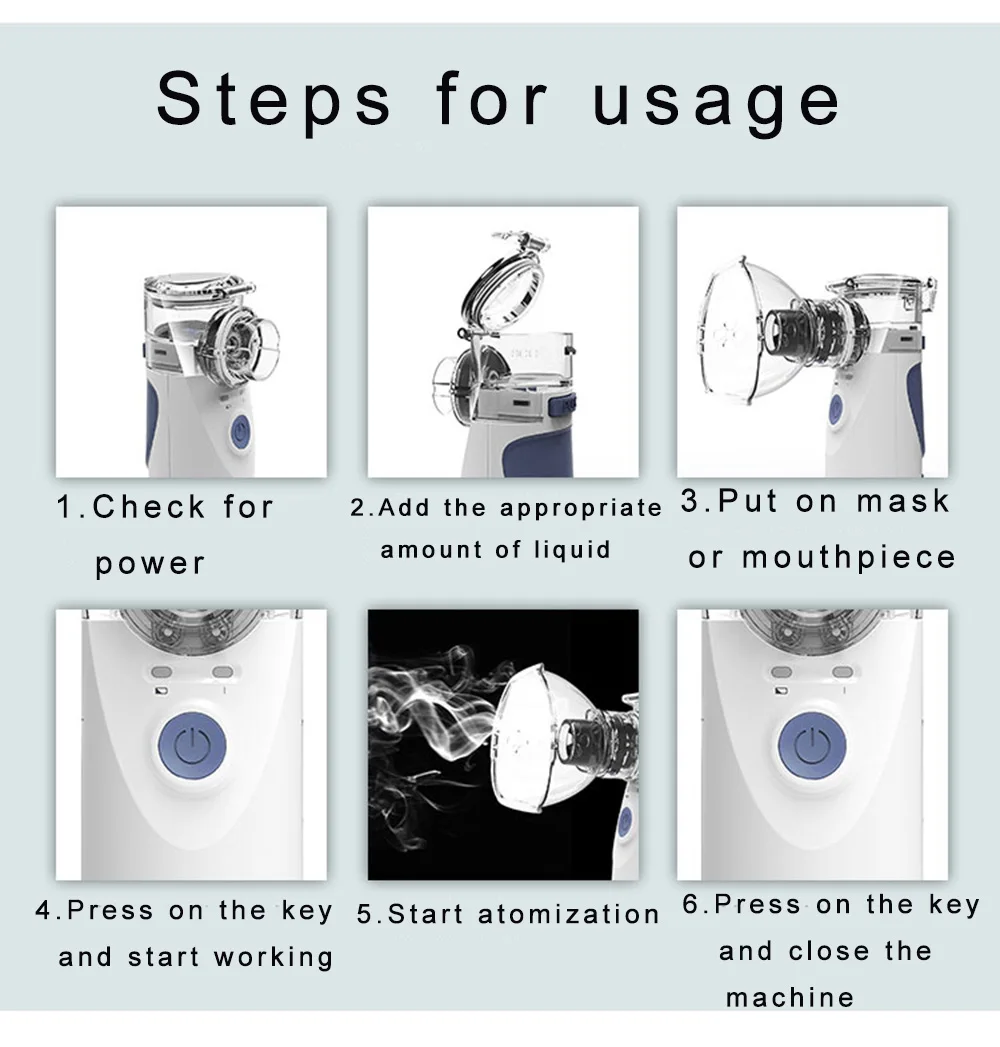 Steps for usage

1.Check for power

2.Add the appropriate amount of liquid

3.Put on mask or mouthpiece

4.Press on the key and start working

5.Start atomization

6.Press on the key and close the machine