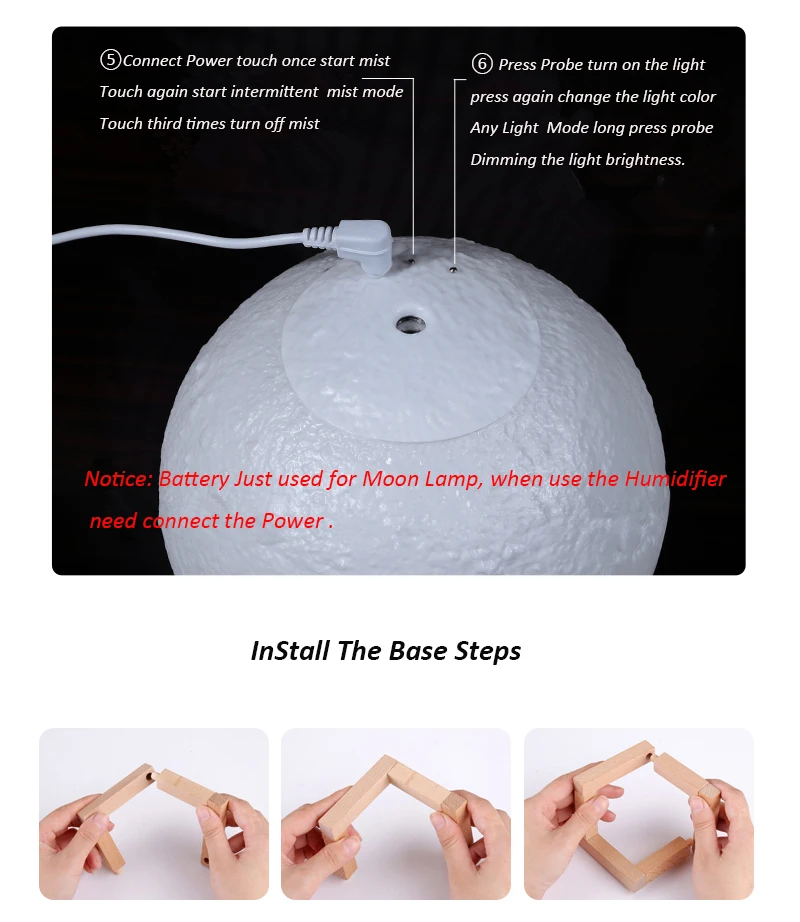 ⑤Connect Power touch once start mist
Touch again start intermittent mist mode
Touch third times turn off mist

⑥ Press Probe turn on the light
press again change the light color
Any Light Mode long press probe
Dimming the light brightness.

Notice: Battery Just used for Moon Lamp, when use the Humidifier need connect the Power .

InStall The Base Steps