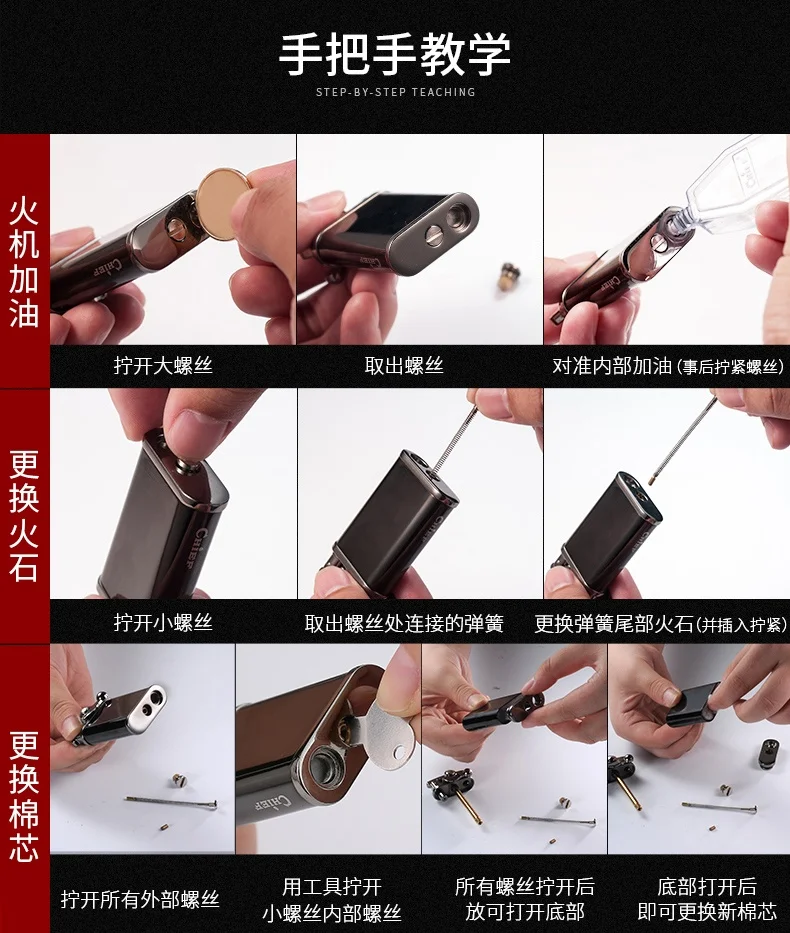 手把手教学
STEP-BY-STEP TEACHING

火机加油

拧开大螺丝

取出螺丝

对准内部加油(事后拧紧螺丝)

更换火石

拧开小螺丝

取出螺丝处连接的弹簧

更换弹簧尾部火石(并插入拧紧)

更换棉芯

拧开所有外部螺丝

用工具拧开
小螺丝内部螺丝

所有螺丝拧开后
放可打开底部

底部打开后
即可更换新棉芯