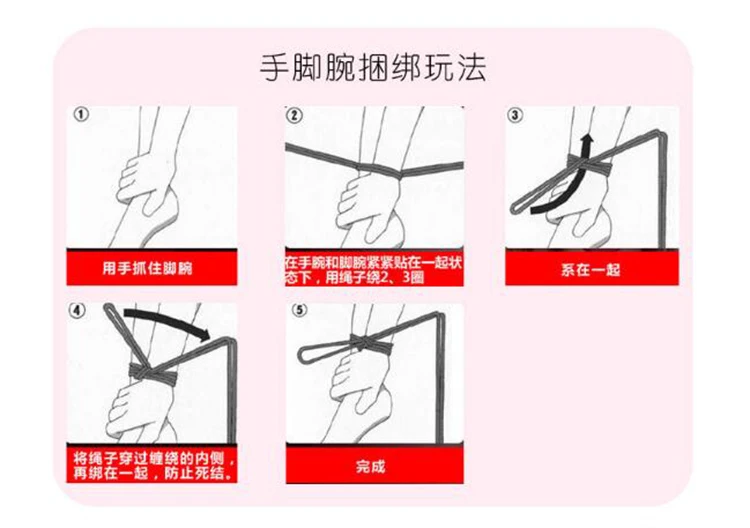 手脚腕捆绑玩法

①
用手抓住脚腕

②
在手腕和脚腕紧紧贴在一起状态下，用绳子绕2、3圈

③
系在一起

④
将绳子穿过缠绕的内侧，再绑在一起，防止死结。

⑤
完成