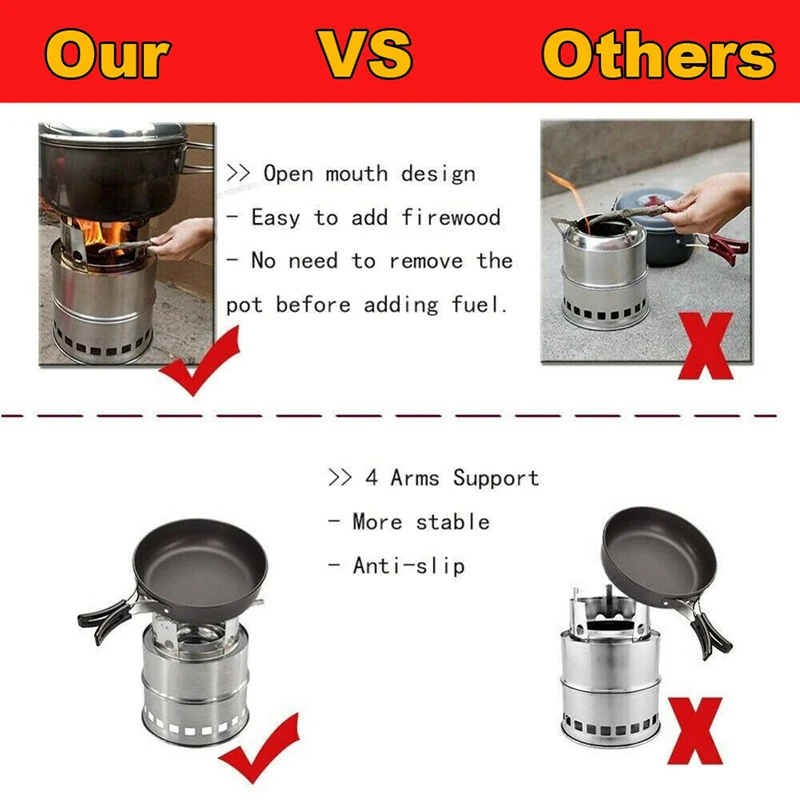 Our VS Others

>> Open mouth design
- Easy to add firewood
- No need to remove the pot before adding fuel.

>> 4 Arms Support
- More stable
- Anti-slip