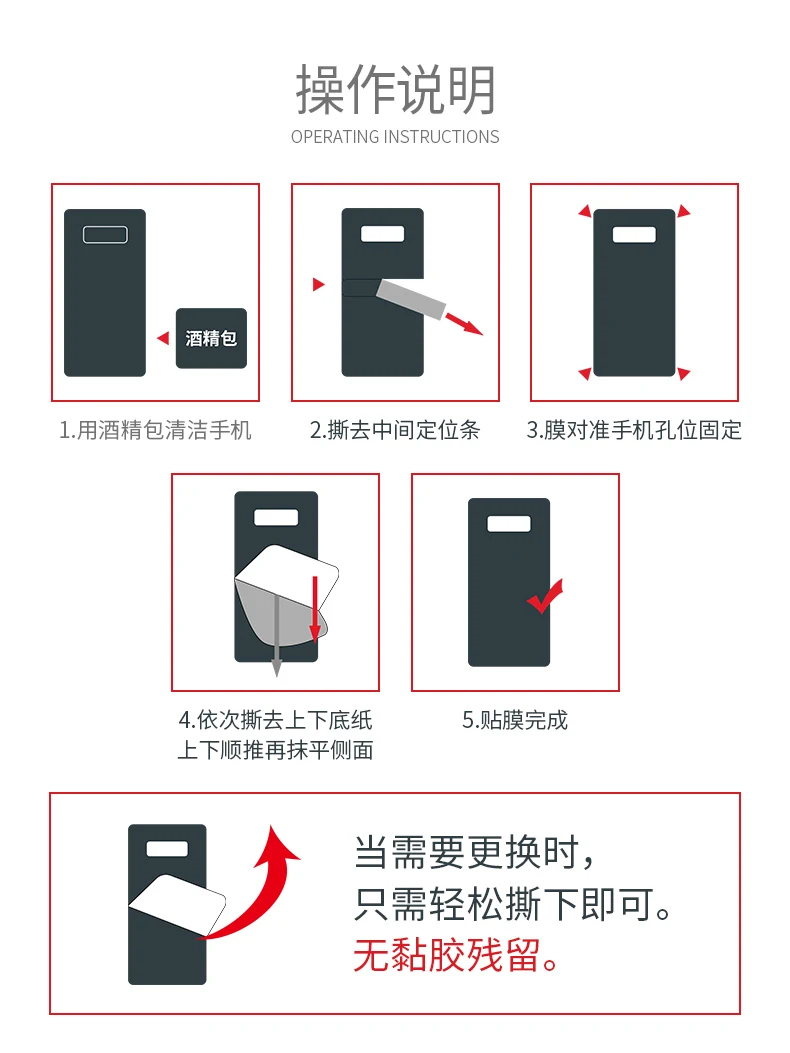 操作说明
OPERATING INSTRUCTIONS

酒精包

1.用酒精包清洁手机

2.撕去中间定位条

3.膜对准手机孔位固定

4.依次撕去上下底纸
上下顺推再抹平侧面

5.贴膜完成

当需要更换时，
只需轻松撕下即可。
无黏胶残留。