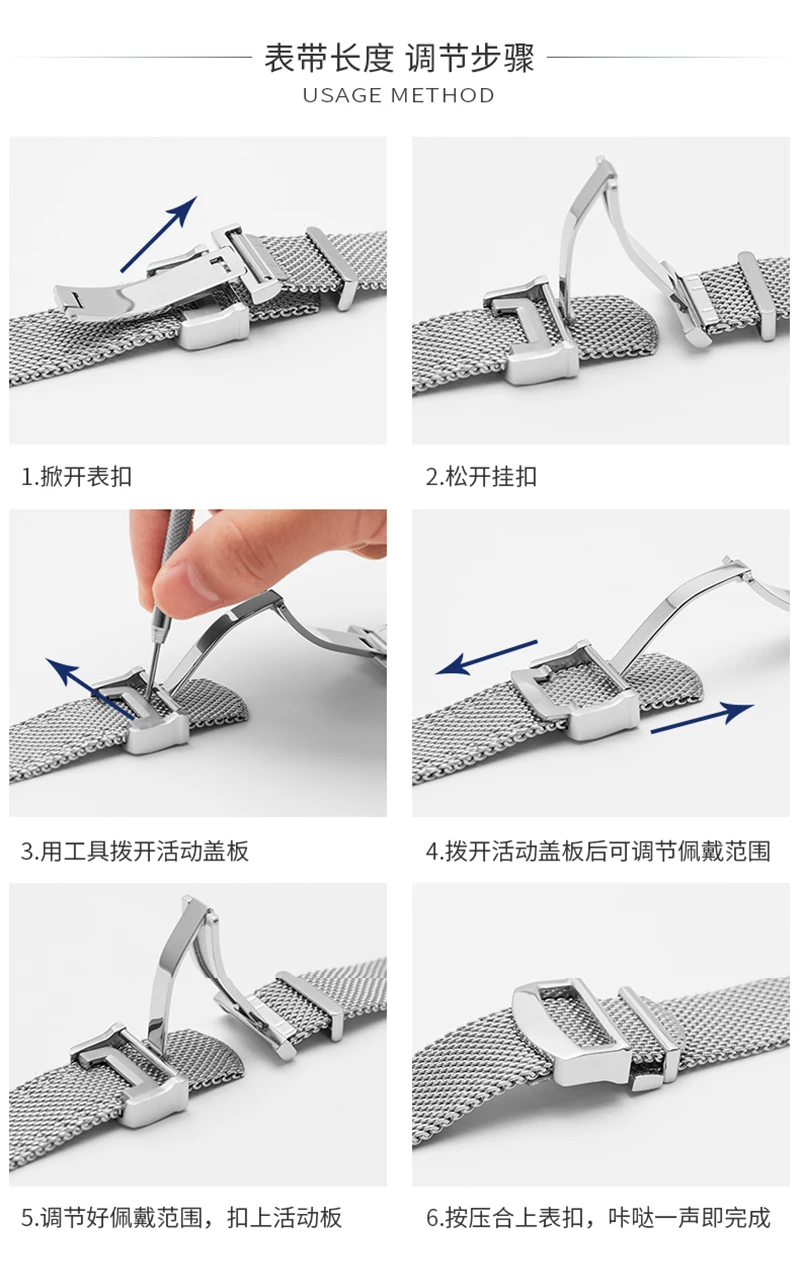 表带长度 调节步骤
USAGE METHOD

1.掀开表扣

2.松开挂扣

3.用工具拨开活动盖板

4.拨开活动盖板后可调节佩戴范围

5.调节好佩戴范围，扣上活动板

6.按压合上表扣，咔哒一声即完成