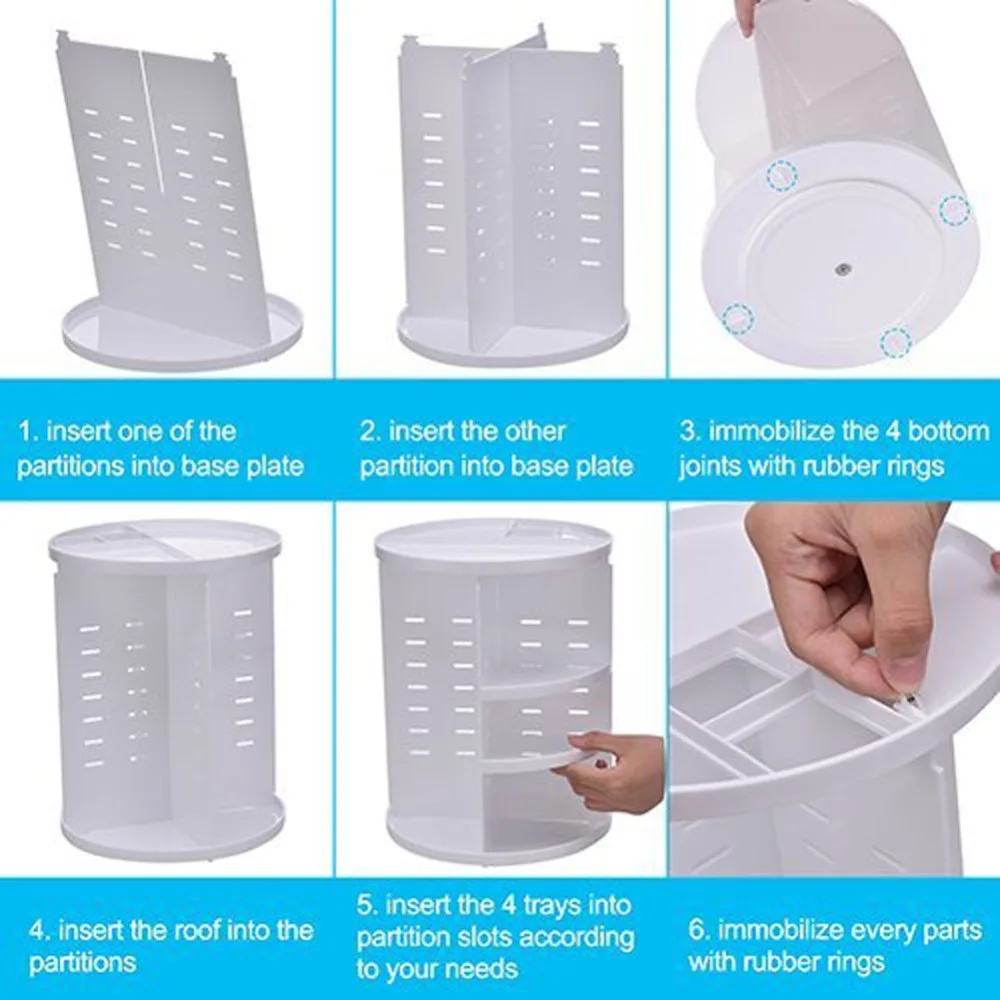 1. insert one of the partitions into base plate

2. insert the other partition into base plate

3. immobilize the 4 bottom joints with rubber rings

4. insert the roof into the partitions

5. insert the 4 trays into partition slots according to your needs

6. immobilize every parts with rubber rings