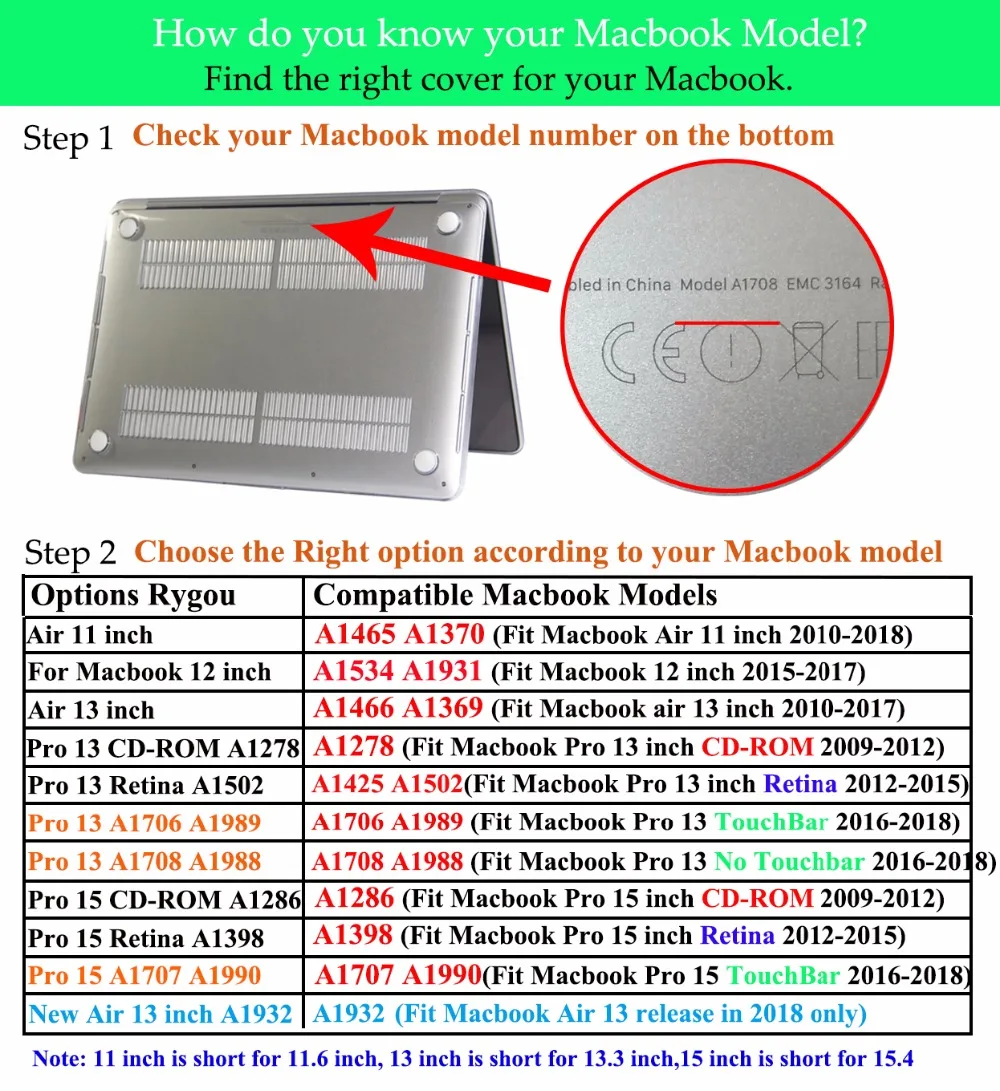 How do you know your Macbook Model?
Find the right cover for your Macbook.

Step 1 Check your Macbook model number on the bottom

bled in China Model A1708 EMC 3164 R

Step 2 Choose the Right option according to your Macbook model

| Options Rygou | Compatible Macbook Models |
|---|---|
| Air 11 inch | A1465 A1370 (Fit Macbook Air 11 inch 2010-2018) |
| For Macbook 12 inch | A1534 A1931 (Fit Macbook 12 inch 2015-2017) |
| Air 13 inch | A1466 A1369 (Fit Macbook air 13 inch 2010-2017) |
| Pro 13 CD-ROM A1278 | A1278 (Fit Macbook Pro 13 inch CD-ROM 2009-2012) |
| Pro 13 Retina A1502 | A1425 A1502(Fit Macbook Pro 13 inch Retina 2012-2015) |
| Pro 13 A1706 A1989 | A1706 A1989 (Fit Macbook Pro 13 TouchBar 2016-2018) |
| Pro 13 A1708 A1988 | A1708 A1988 (Fit Macbook Pro 13 No Touchbar 2016-2018) |
| Pro 15 CD-ROM A1286 | A1286 (Fit Macbook Pro 15 inch CD-ROM 2009-2012) |
| Pro 15 Retina A1398 | A1398 (Fit Macbook Pro 15 inch Retina 2012-2015) |
| Pro 15 A1707 A1990 | A1707 A1990(Fit Macbook Pro 15 TouchBar 2016-2018) |
| New Air 13 inch A1932 | A1932 (Fit Macbook Air 13 release in 2018 only) |

Note: 11 inch is short for 11.6 inch, 13 inch is short for 13.3 inch,15 inch is short for 15.4