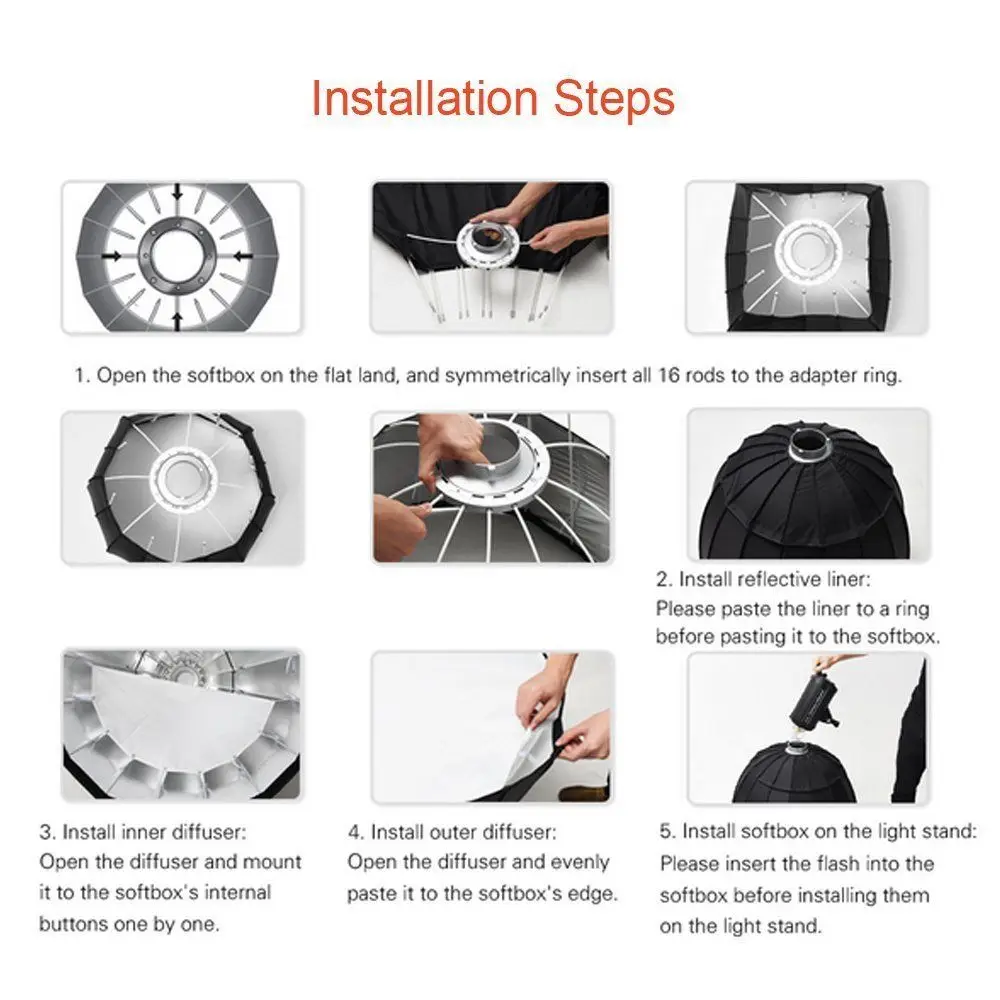 Installation Steps

1. Open the softbox on the flat land, and symmetrically insert all 16 rods to the adapter ring.

2. Install reflective liner:
Please paste the liner to a ring before pasting it to the softbox.

3. Install inner diffuser:
Open the diffuser and mount it to the softbox's internal buttons one by one.

4. Install outer diffuser:
Open the diffuser and evenly paste it to the softbox's edge.

5. Install softbox on the light stand:
Please insert the flash into the softbox before installing them on the light stand.