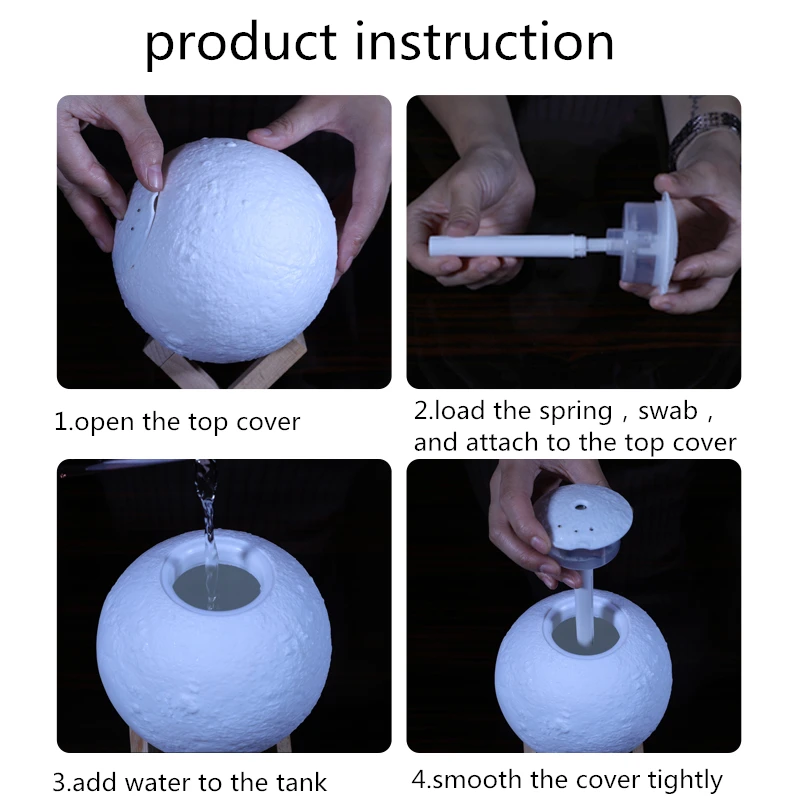 product instruction

1.open the top cover

2.load the spring , swab , and attach to the top cover

3.add water to the tank

4.smooth the cover tightly