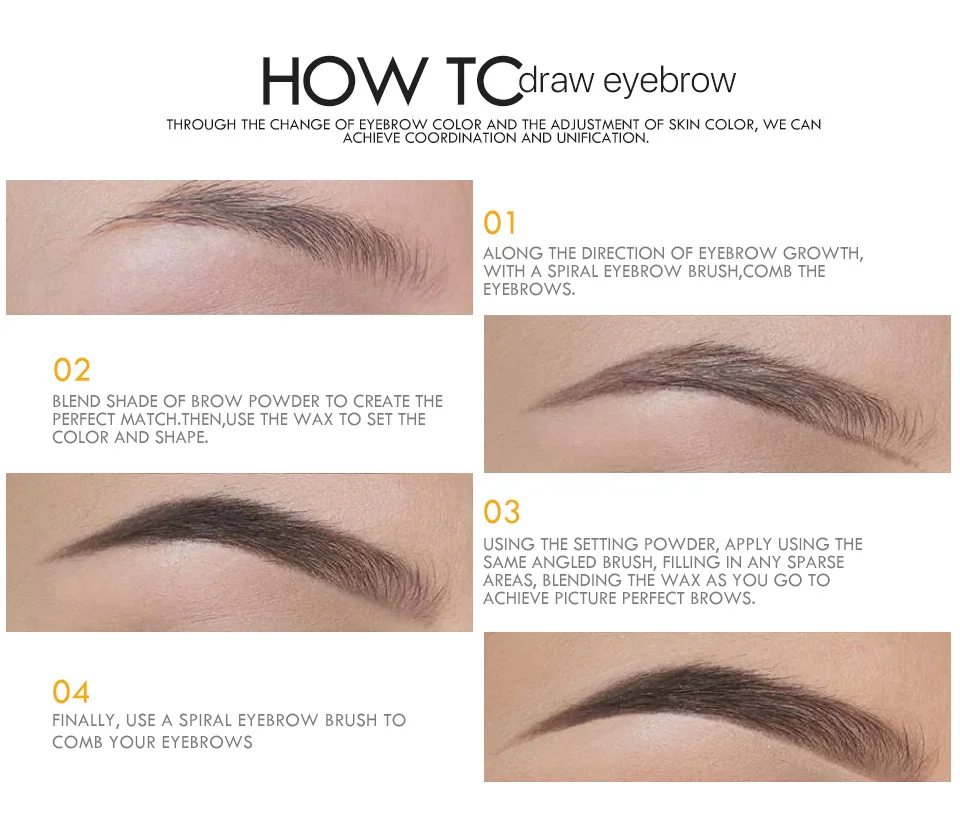 HOW TC draw eyebrow

THROUGH THE CHANGE OF EYEBROW COLOR AND THE ADJUSTMENT OF SKIN COLOR, WE CAN ACHIEVE COORDINATION AND UNIFICATION.

01

ALONG THE DIRECTION OF EYEBROW GROWTH, WITH A SPIRAL EYEBROW BRUSH,COMB THE EYEBROWS.

02

BLEND SHADE OF BROW POWDER TO CREATE THE PERFECT MATCH.THEN,USE THE WAX TO SET THE COLOR AND SHAPE.

03

USING THE SETTING POWDER, APPLY USING THE SAME ANGLED BRUSH, FILLING IN ANY SPARSE AREAS, BLENDING THE WAX AS YOU GO TO ACHIEVE PICTURE PERFECT BROWS.

04

FINALLY, USE A SPIRAL EYEBROW BRUSH TO COMB YOUR EYEBROWS