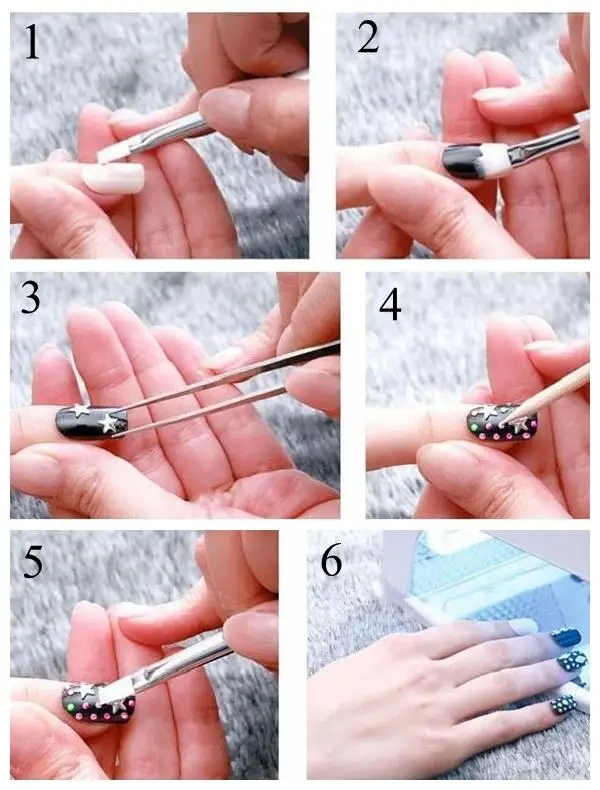 1

2

3

4

5

6