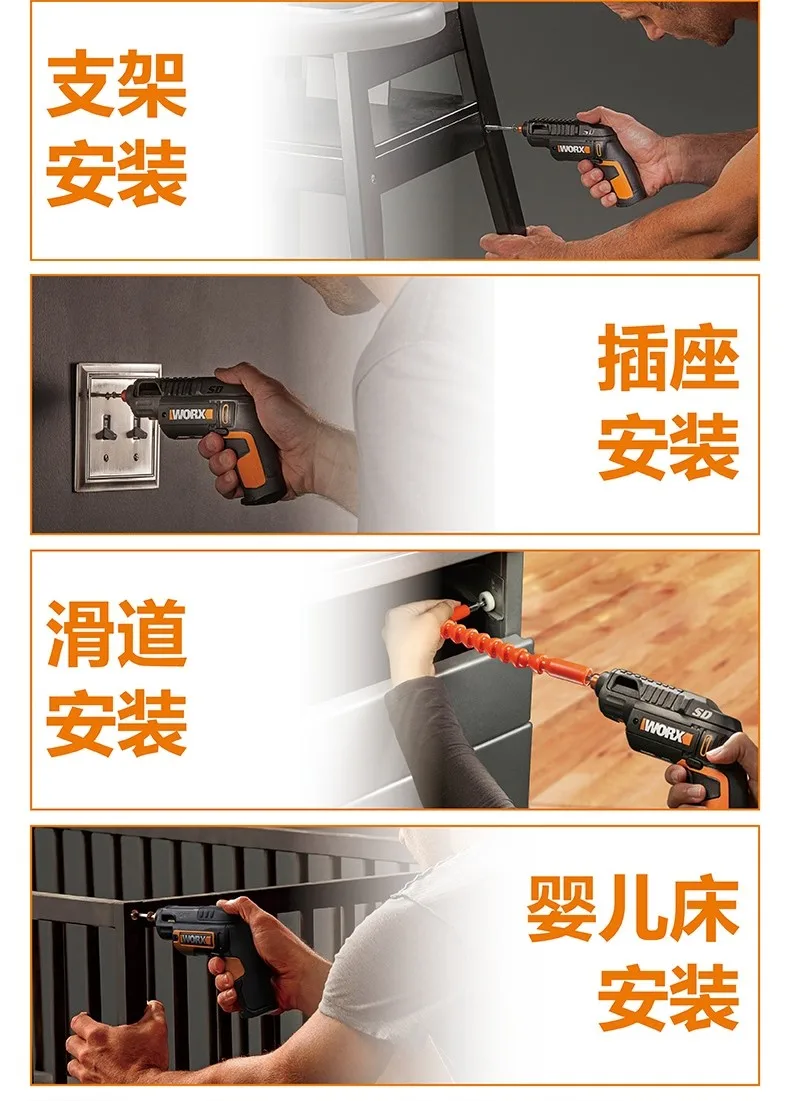 支架
安装

WORX

插座
安装

SD
WORX

滑道
安装

SD
WORX

婴儿床
安装

WORX