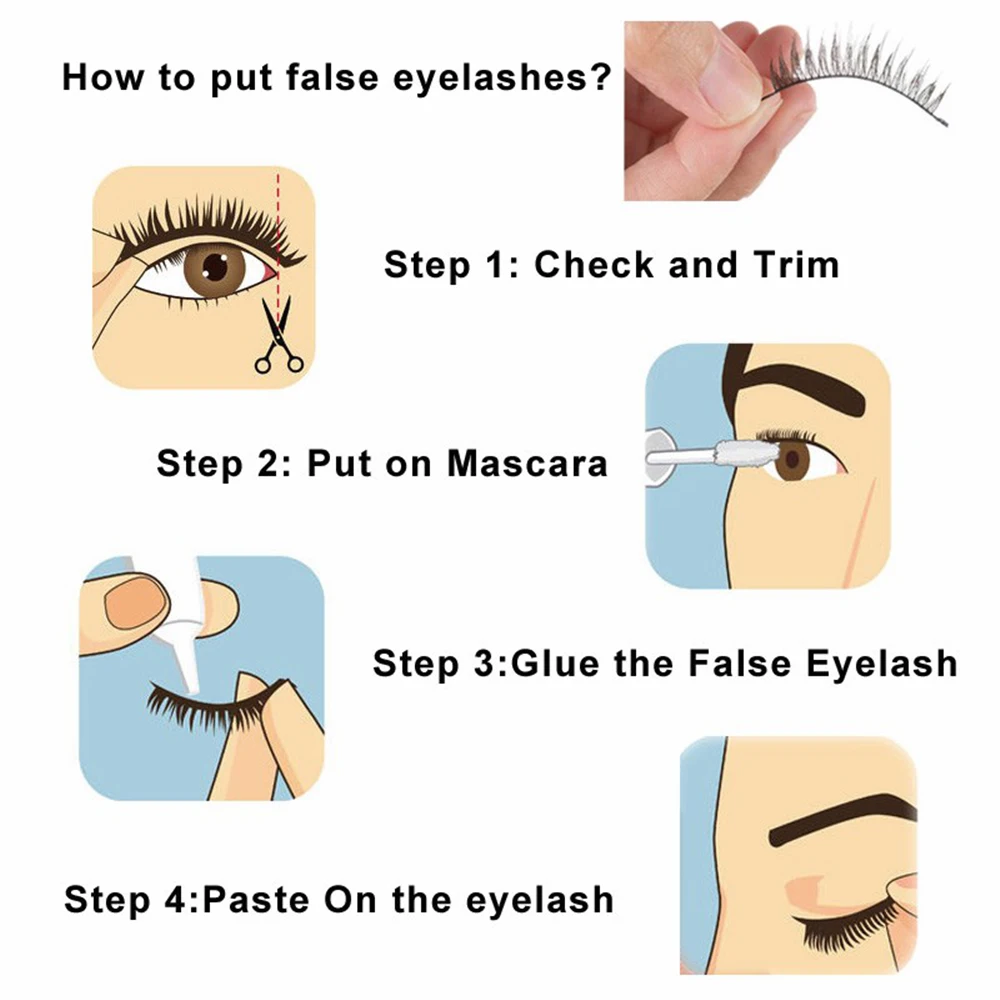 How to put false eyelashes?

Step 1: Check and Trim

Step 2: Put on Mascara

Step 3:Glue the False Eyelash

Step 4:Paste On the eyelash