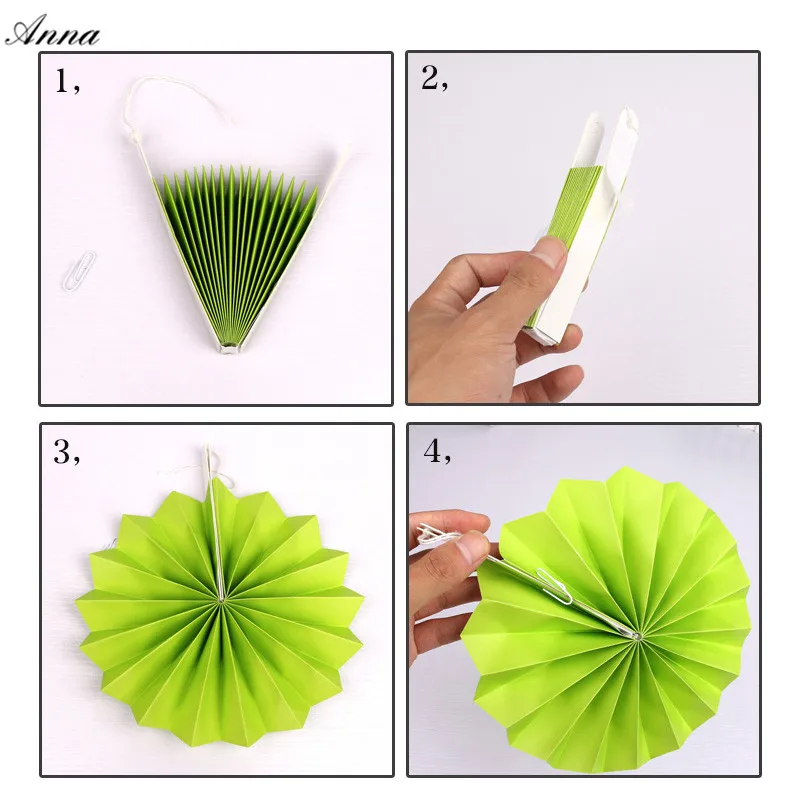 Anna

1,

2,

3,

4,