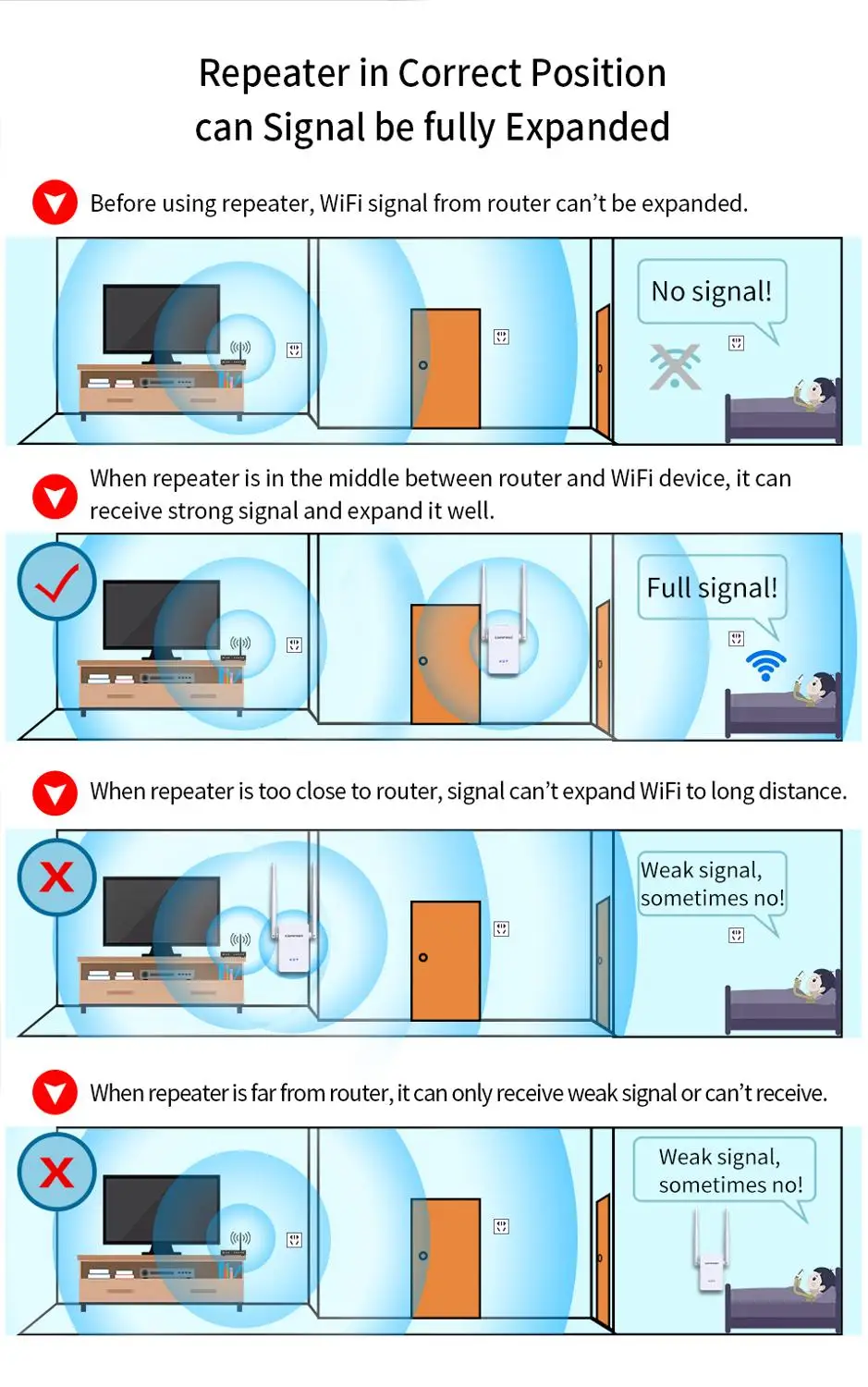 Repeater in Correct Position can Signal be fully Expanded

Before using repeater, WiFi signal from router can't be expanded.

No signal!

When repeater is in the middle between router and WiFi device, it can receive strong signal and expand it well.

Full signal!

When repeater is too close to router, signal can't expand WiFi to long distance.

Weak signal, sometimes no!

When repeater is far from router, it can only receive weak signal or can't receive.

Weak signal, sometimes no!