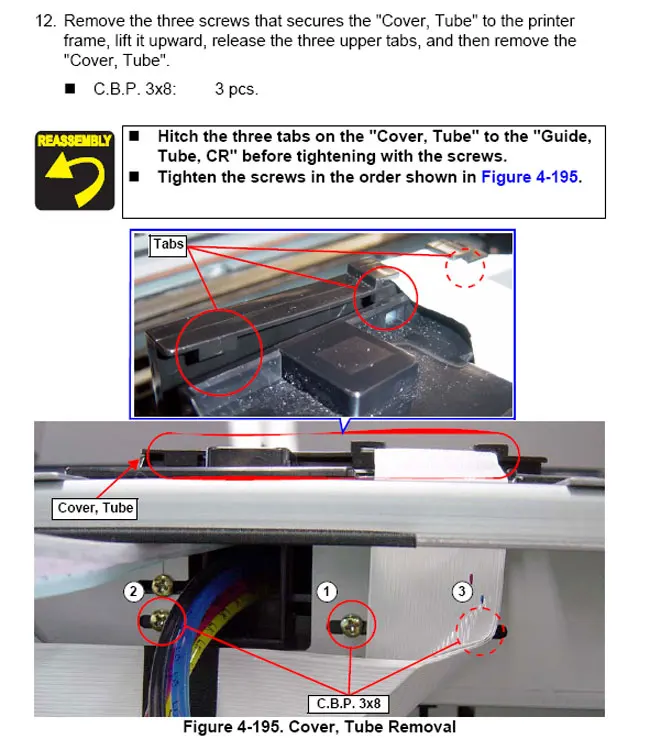 12. Remove the three screws that secures the "Cover, Tube" to the printer frame, lift it upward, release the three upper tabs, and then remove the "Cover, Tube".

■ C.B.P. 3x8: 3 pcs.

REASSEMBLY

■ Hitch the three tabs on the "Cover, Tube" to the "Guide, Tube, CR" before tightening with the screws.
■ Tighten the screws in the order shown in Figure 4-195.

Tabs

Cover, Tube

2

1

3

C.B.P. 3x8

Figure 4-195. Cover, Tube Removal