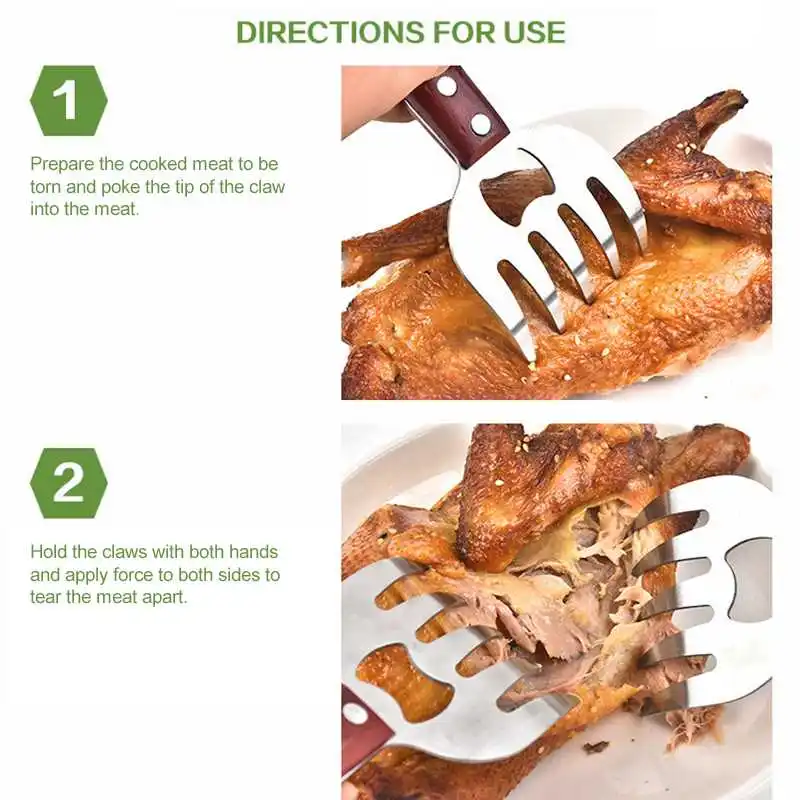 DIRECTIONS FOR USE

1

Prepare the cooked meat to be torn and poke the tip of the claw into the meat.

2

Hold the claws with both hands and apply force to both sides to tear the meat apart.