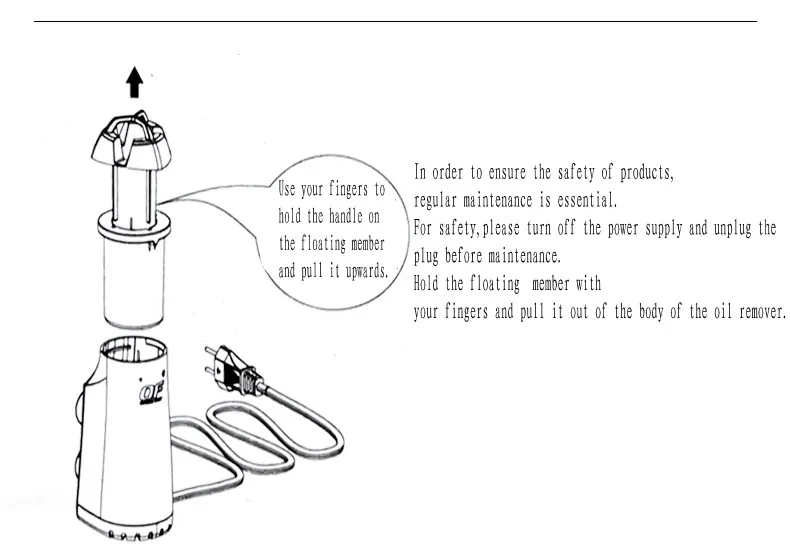 Use your fingers to hold the handle on the floating member and pull it upwards.

OF

In order to ensure the safety of products,
regular maintenance is essential.
For safety, please turn off the power supply and unplug the plug before maintenance.
Hold the floating member with
your fingers and pull it out of the body of the oil remover.