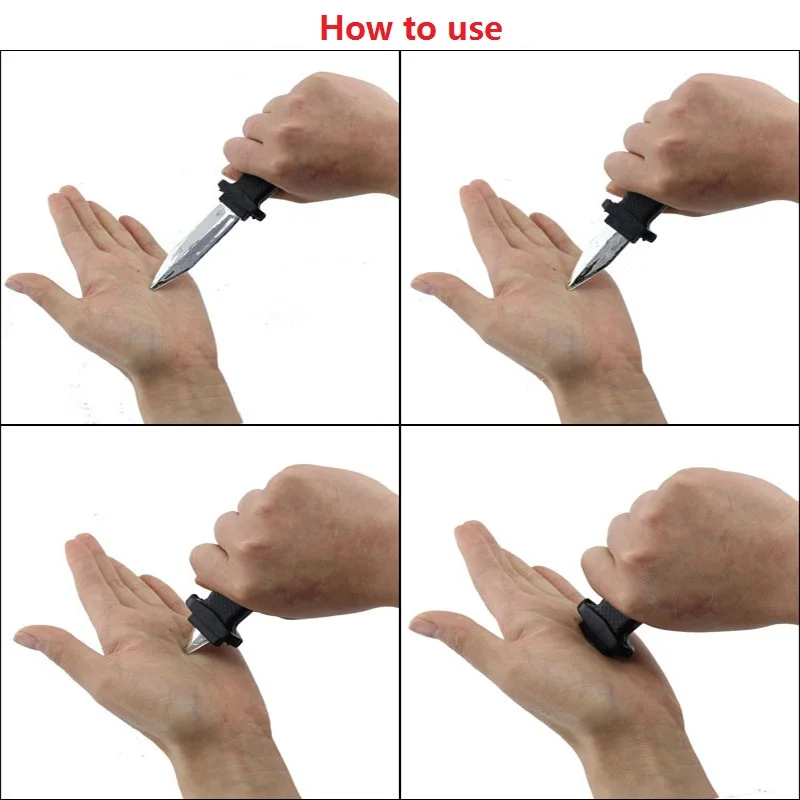 How to use