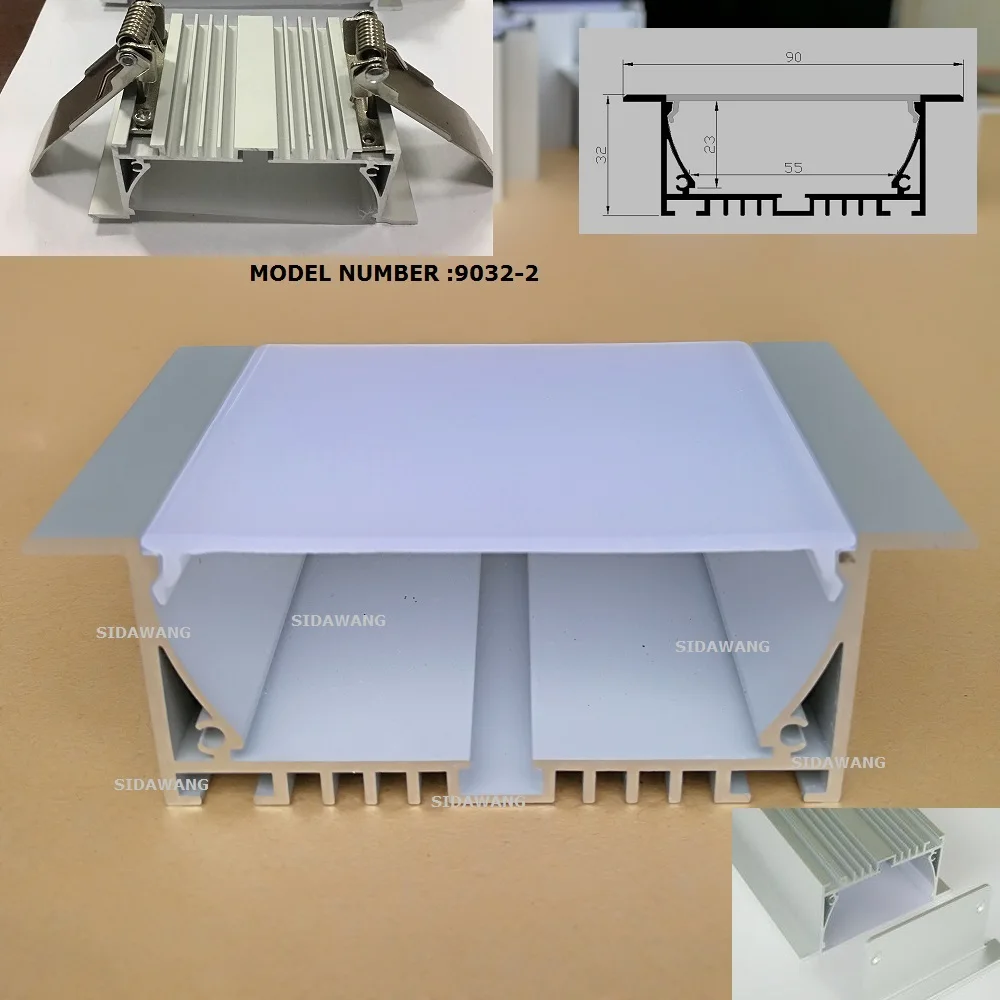 90
32
23
55

MODEL NUMBER :9032-2

SIDAWANG
SIDAWANG
SIDAWANG
SIDAWANG
SIDAWANG
SIDAWANG