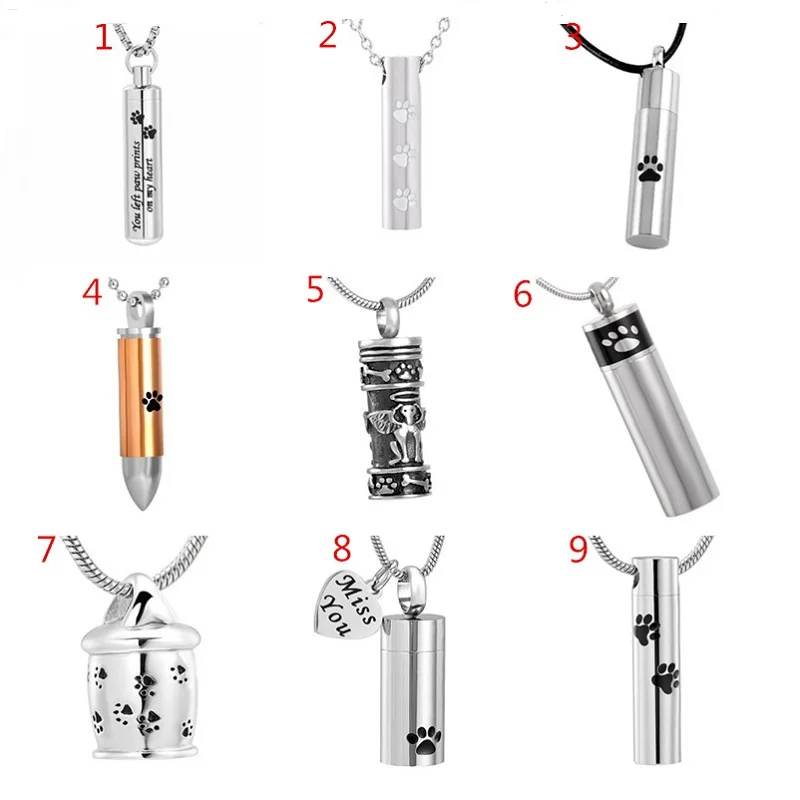 1

You left paw prints on my heart

2

3

4

5

6

7

8

Miss You

9