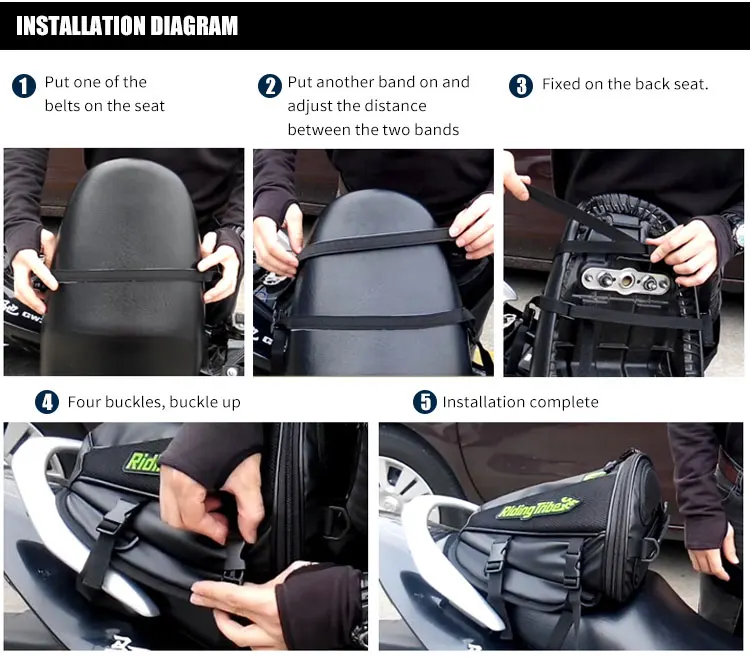 INSTALLATION DIAGRAM

1 Put one of the belts on the seat

2 Put another band on and adjust the distance between the two bands

3 Fixed on the back seat.

4 Four buckles, buckle up

5 Installation complete

Ridi

RidingTribe