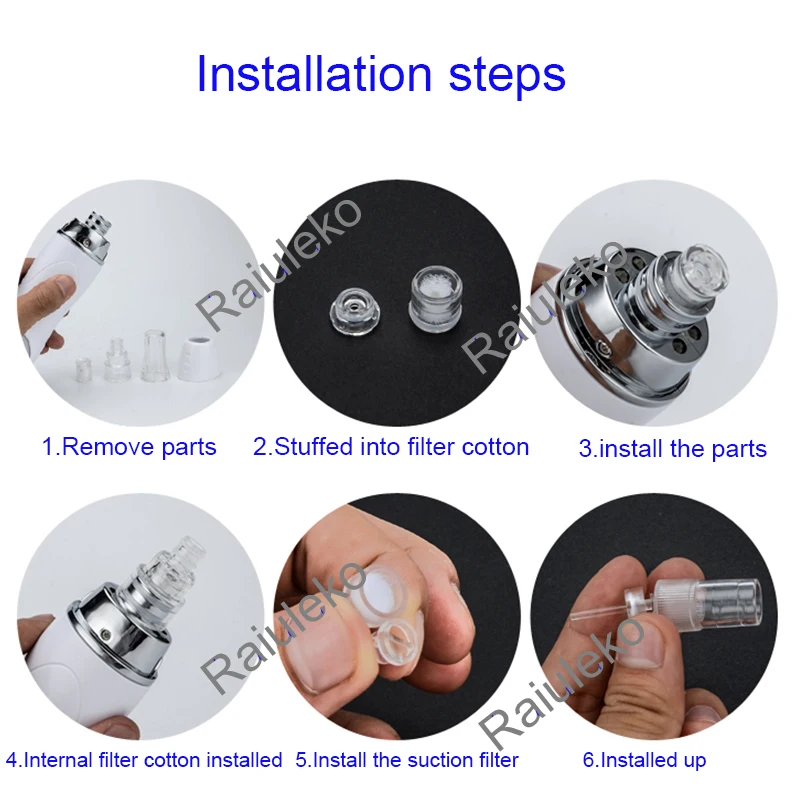 Installation steps

Raiuleko

Raiuleko

1.Remove parts

2.Stuffed into filter cotton

3.install the parts

Raiuleko

Raiuleko

4.Internal filter cotton installed

5.Install the suction filter

6.Installed up