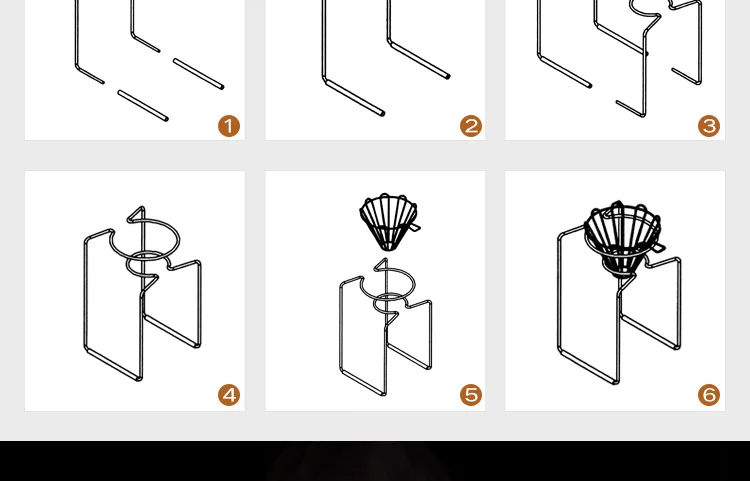 1

2

3

4

5

6