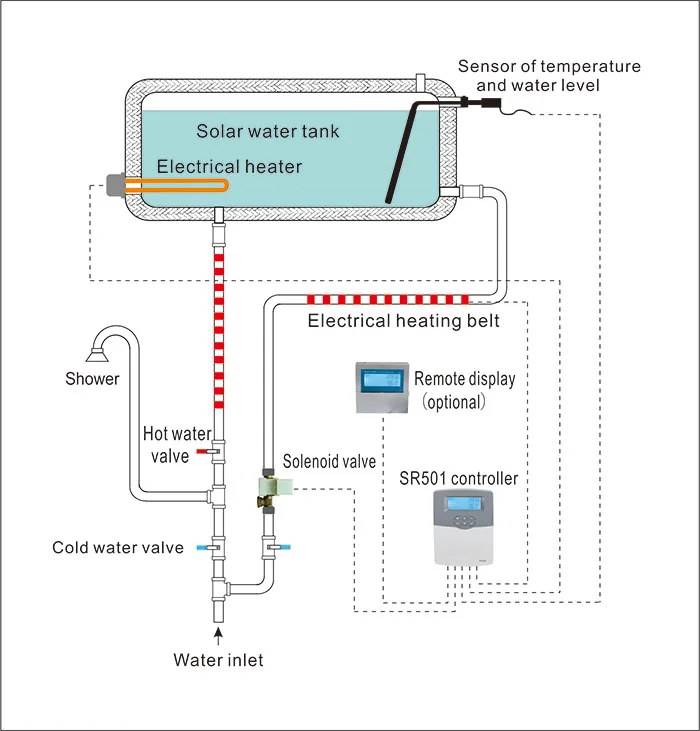 Sensor of temperature and water level

Solar water tank

Electrical heater

Electrical heating belt

Shower

Remote display (optional)

Hot water valve

Solenoid valve

SR501 controller

Cold water valve

Water inlet