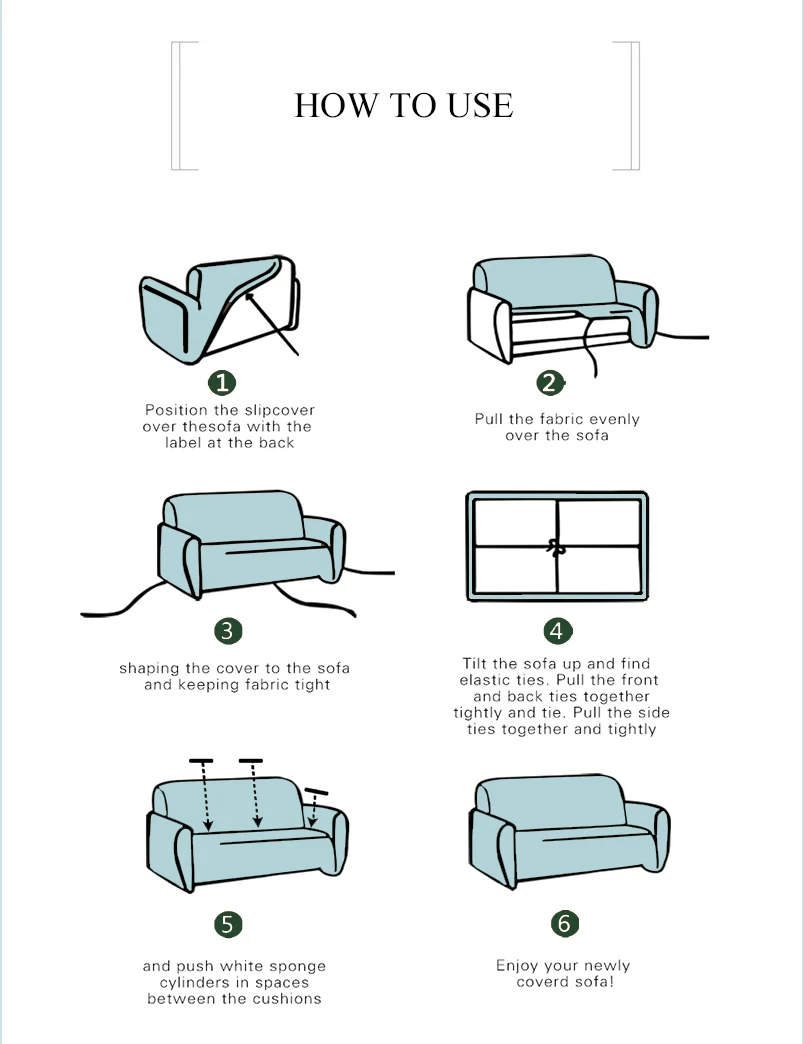 HOW TO USE

1
Position the slipcover over thesofa with the label at the back

2
Pull the fabric evenly over the sofa

3
shaping the cover to the sofa and keeping fabric tight

4
Tilt the sofa up and find elastic ties. Pull the front and back ties together tightly and tie. Pull the side ties together and tightly

5
and push white sponge cylinders in spaces between the cushions

6
Enjoy your newly coverd sofa!