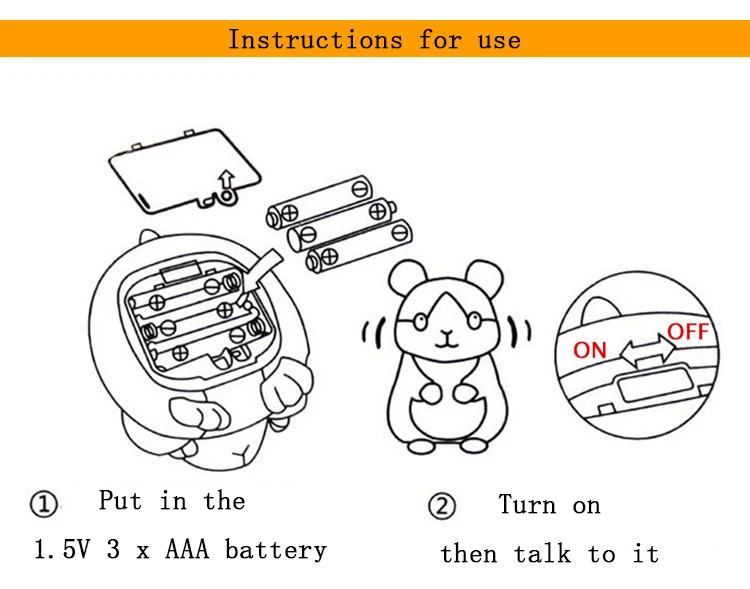 Instructions for use

ON OFF

① Put in the 1.5V 3 x AAA battery

② Turn on then talk to it