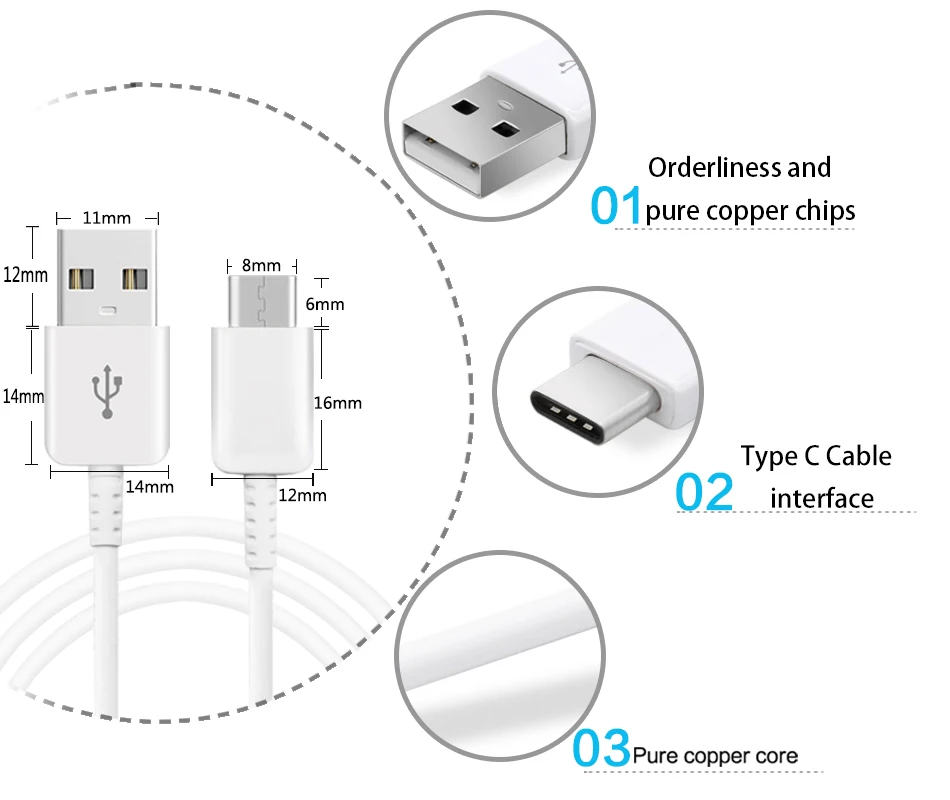 11mm
12mm
14mm
14mm
8mm
6mm
16mm
12mm

01 Orderliness and pure copper chips

02 Type C Cable interface

03 Pure copper core