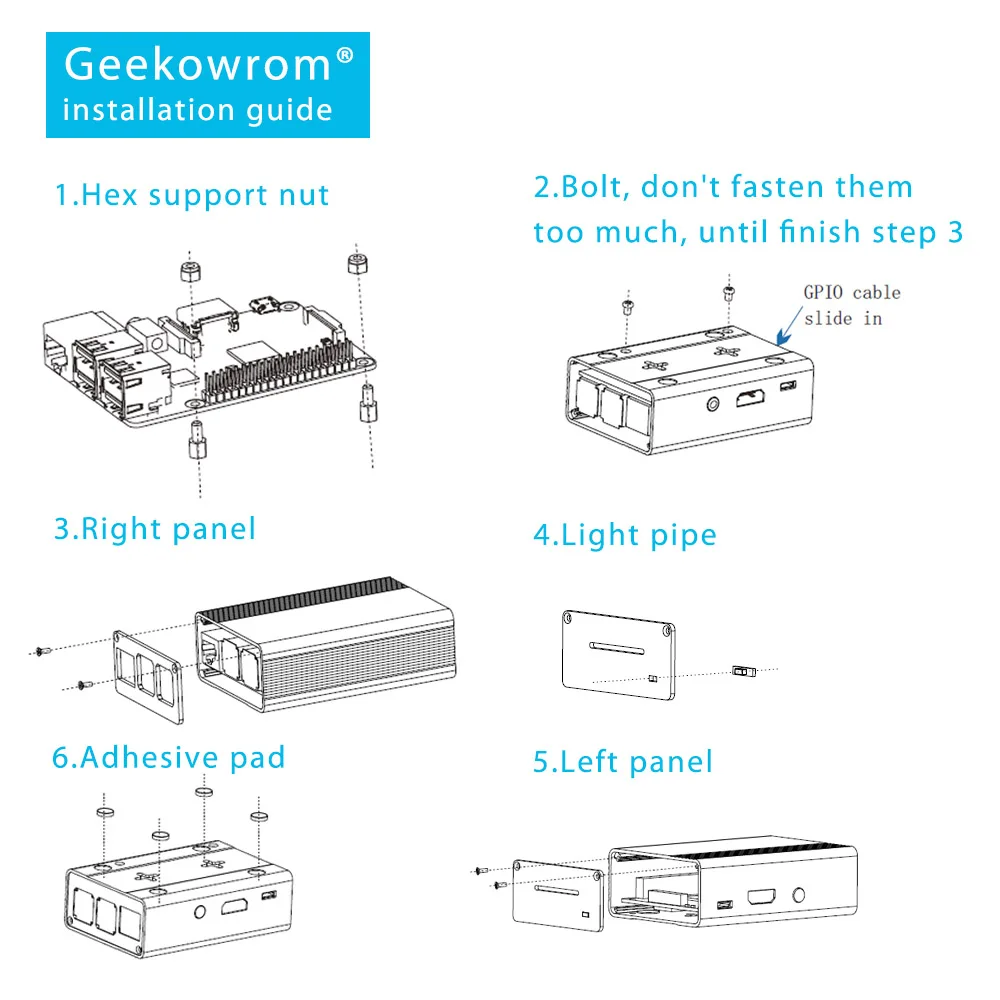 Geekowrom®
installation guide

1.Hex support nut

2.Bolt, don't fasten them too much, until finish step 3

GPIO cable slide in

3.Right panel

4.Light pipe

6.Adhesive pad

5.Left panel