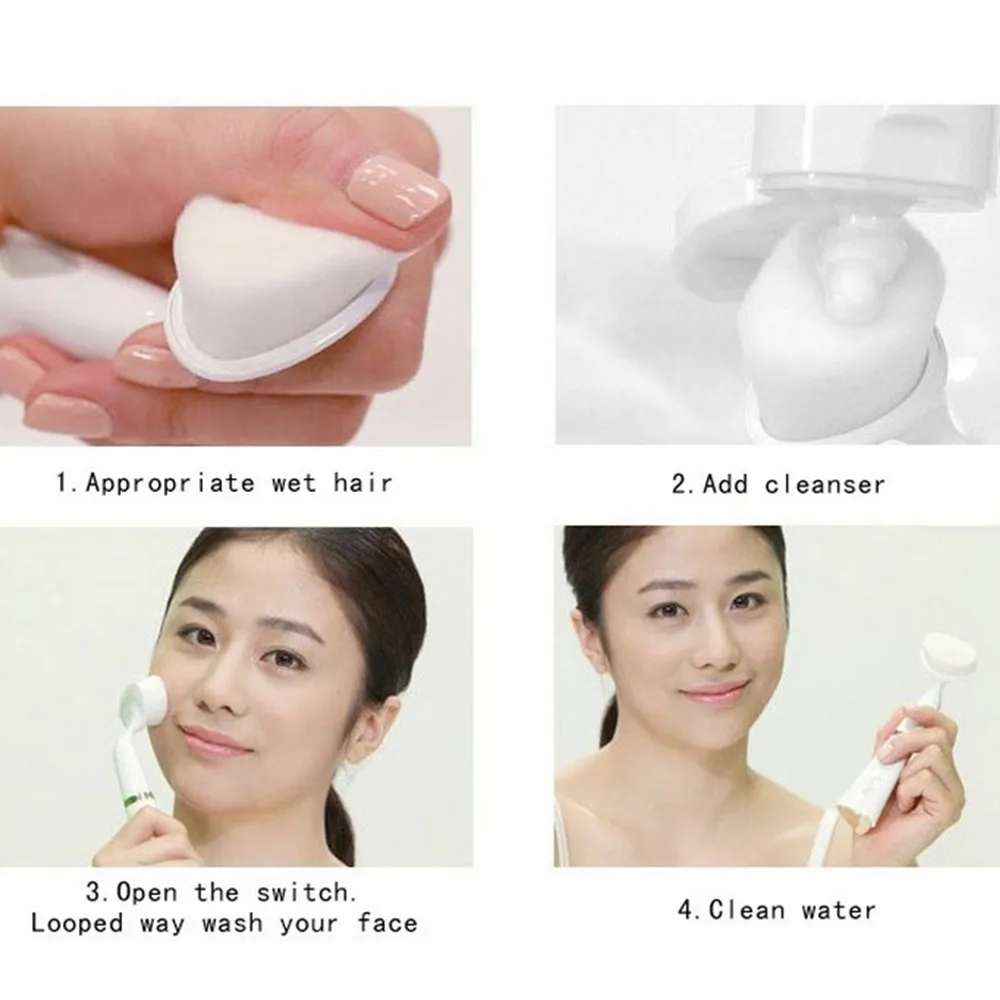 1. Appropriate wet hair

2. Add cleanser

3. Open the switch. Looped way wash your face

4. Clean water