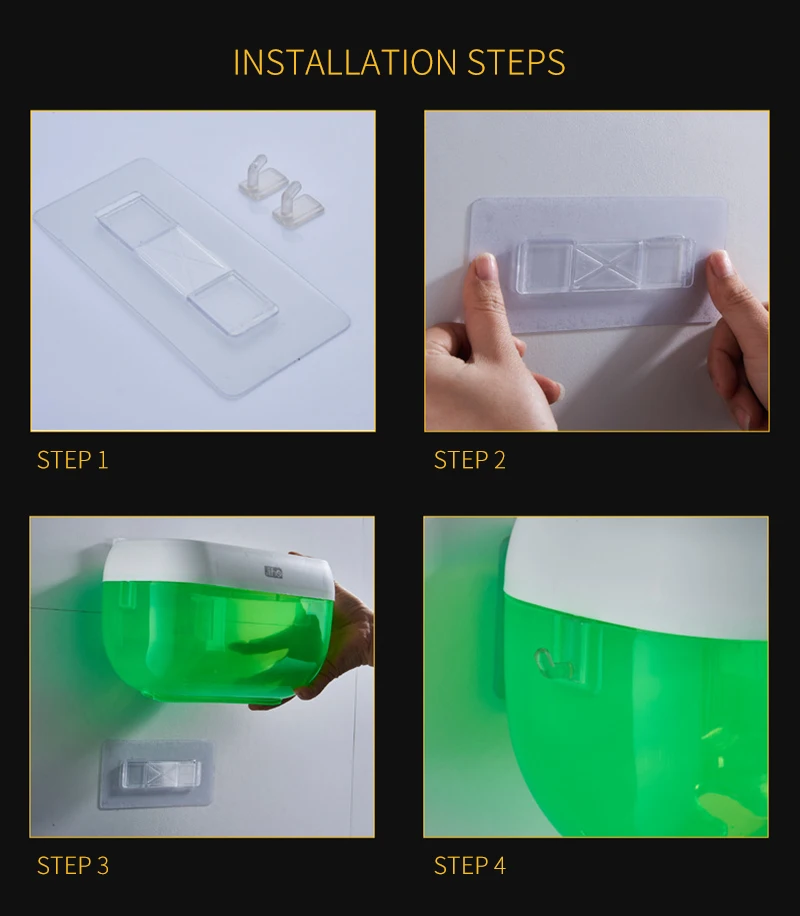 INSTALLATION STEPS

STEP 1

STEP 2

STEP 3

STEP 4