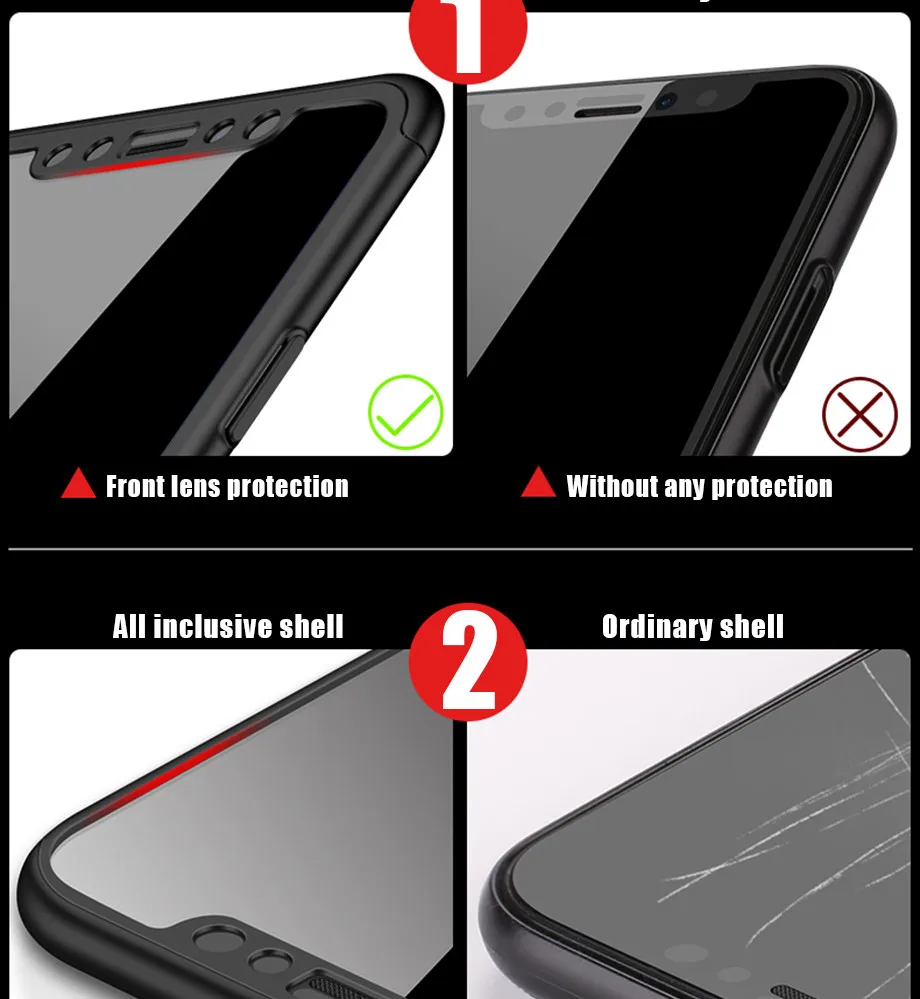 1

Front lens protection

Without any protection

All inclusive shell

2

Ordinary shell