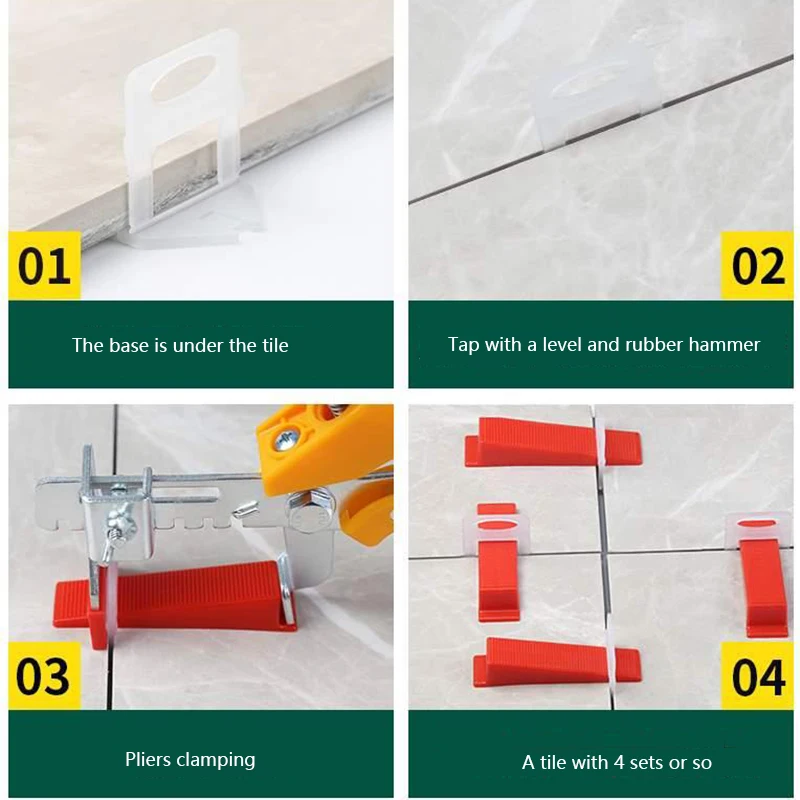 01

The base is under the tile

02

Tap with a level and rubber hammer

03

Pliers clamping

04

A tile with 4 sets or so