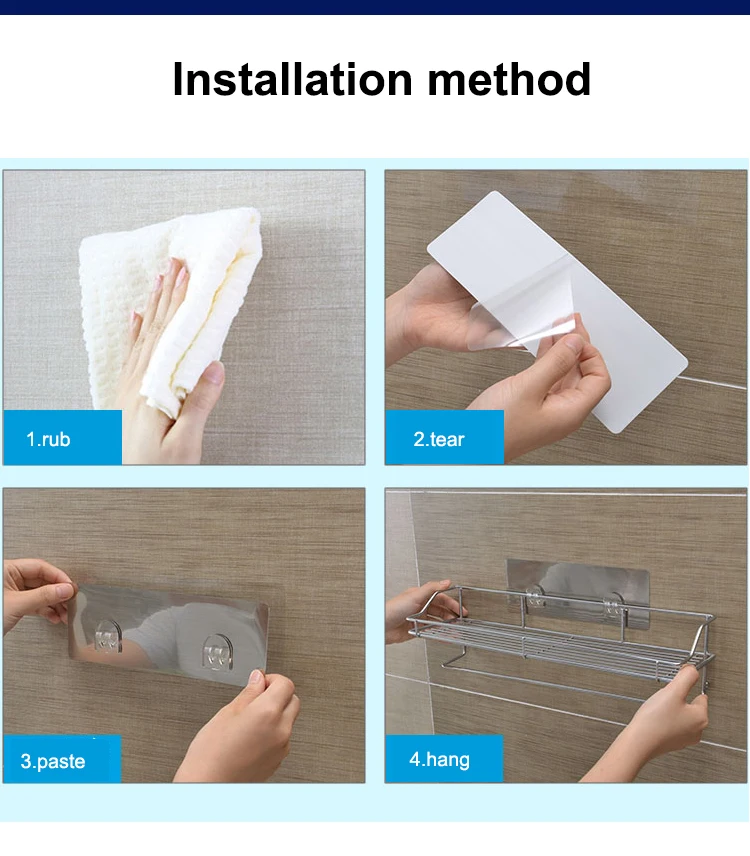 Installation method

1.rub

2.tear

3.paste

4.hang