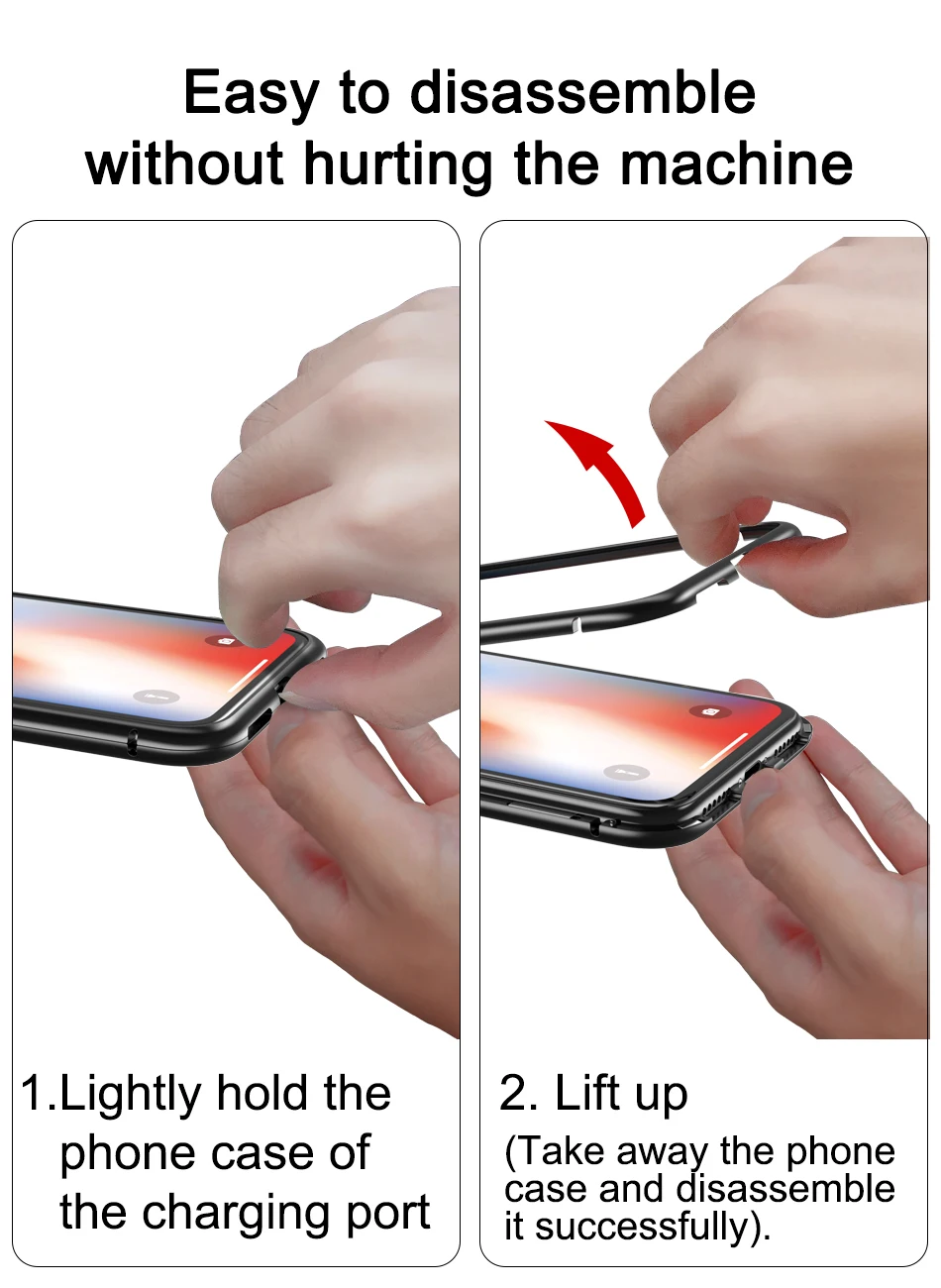 Easy to disassemble without hurting the machine

1.Lightly hold the phone case of the charging port

2. Lift up

(Take away the phone case and disassemble it successfully).