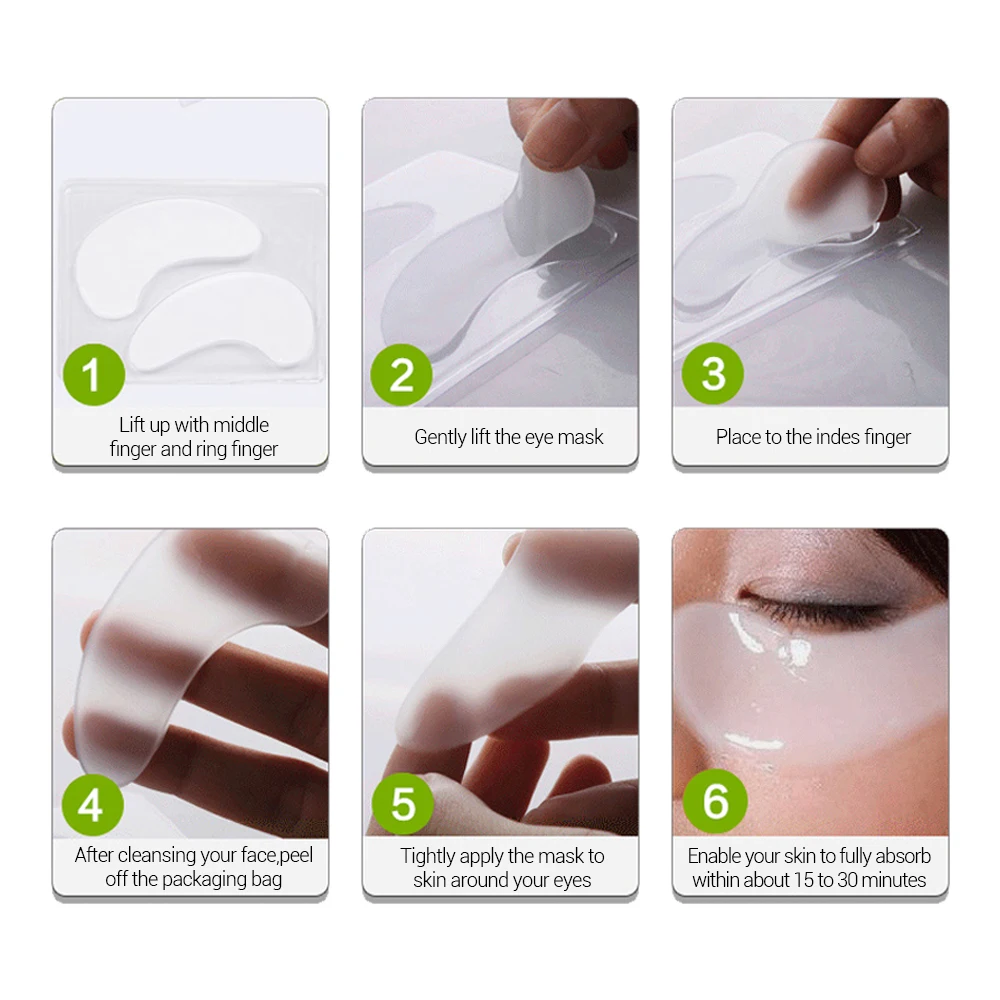 1
Lift up with middle finger and ring finger

2
Gently lift the eye mask

3
Place to the indes finger

4
After cleansing your face,peel off the packaging bag

5
Tightly apply the mask to skin around your eyes

6
Enable your skin to fully absorb within about 15 to 30 minutes