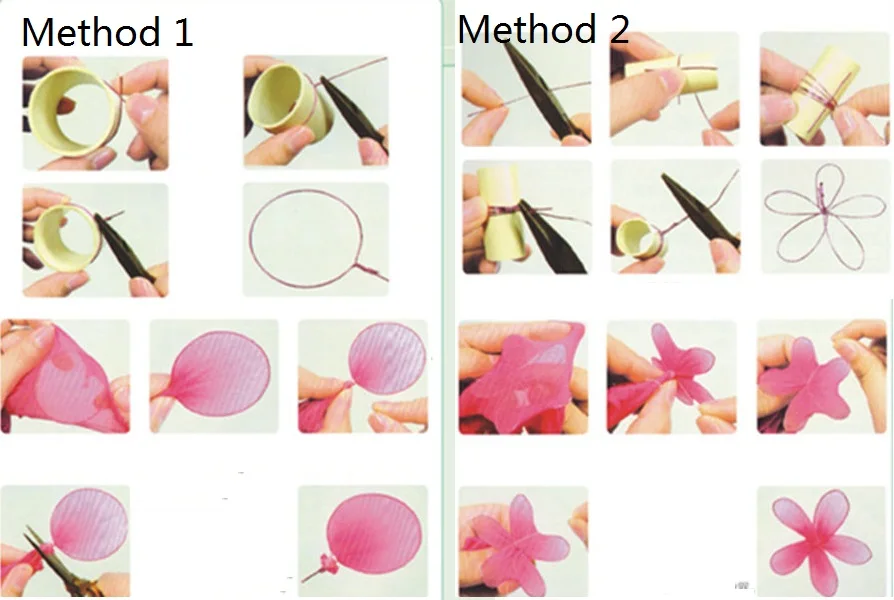 Method 1

Method 2