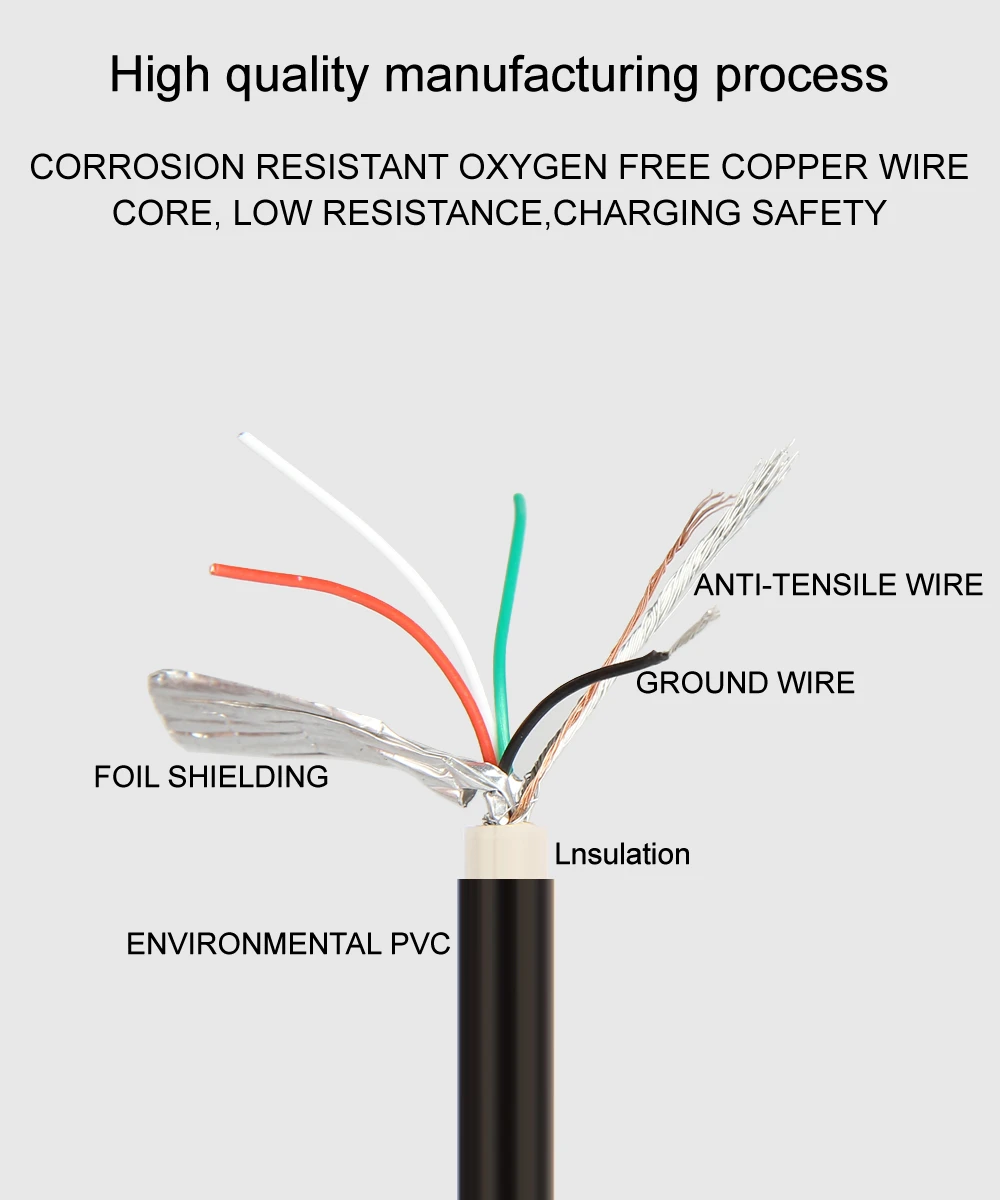 High quality manufacturing process

CORROSION RESISTANT OXYGEN FREE COPPER WIRE CORE, LOW RESISTANCE,CHARGING SAFETY

ANTI-TENSILE WIRE

GROUND WIRE

FOIL SHIELDING

Lnsulation

ENVIRONMENTAL PVC