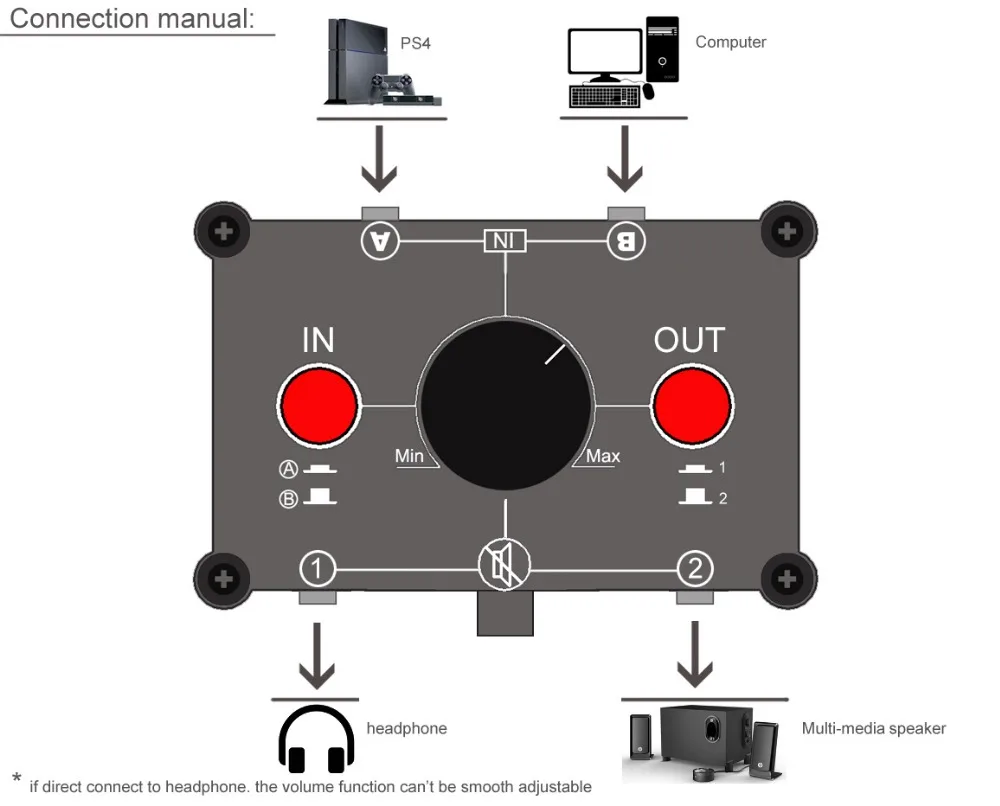 Connection manual:

PS4

Computer

A

IN

B

IN

OUT

Min

Max

Ⓐ

Ⓑ

1

2

1

2

headphone

Multi-media speaker

* if direct connect to headphone. the volume function can't be smooth adjustable