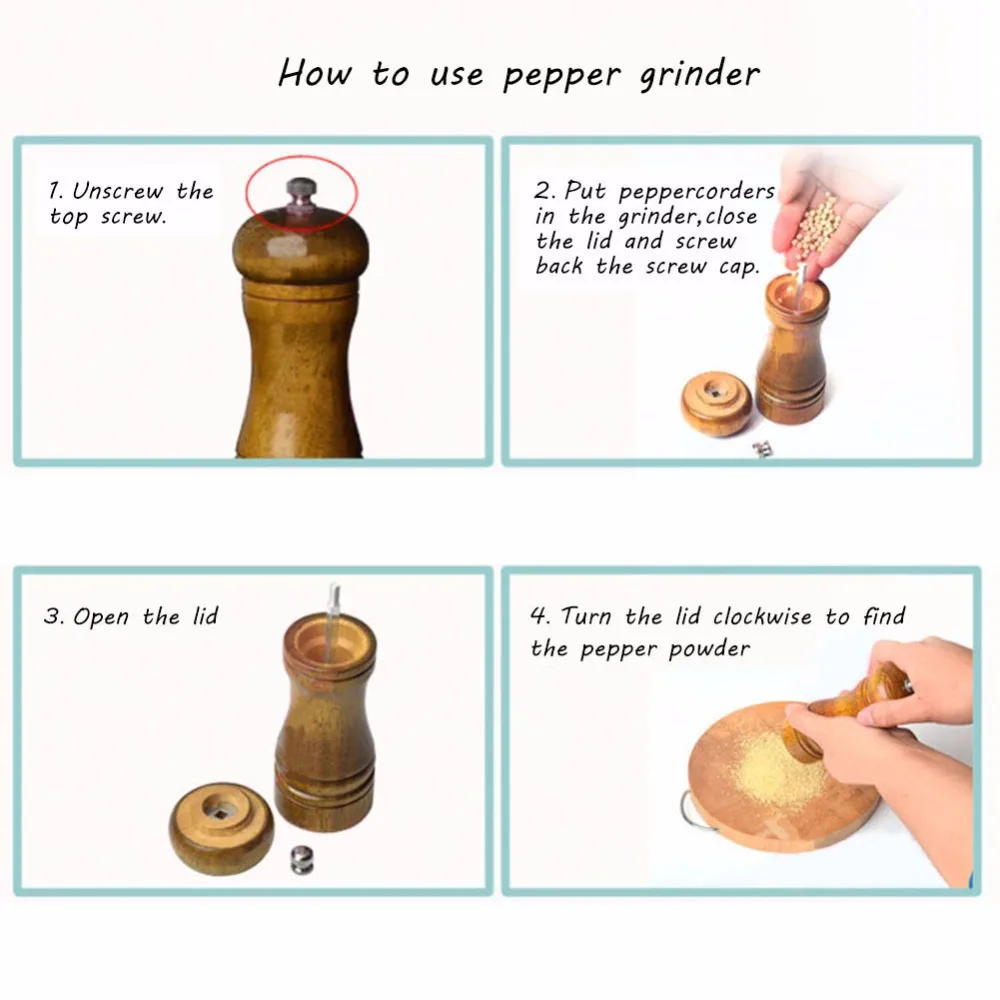 How to use pepper grinder

1. Unscrew the top screw.

2. Put peppercorders in the grinder,close the lid and screw back the screw cap.

3. Open the lid

4. Turn the lid clockwise to find the pepper powder